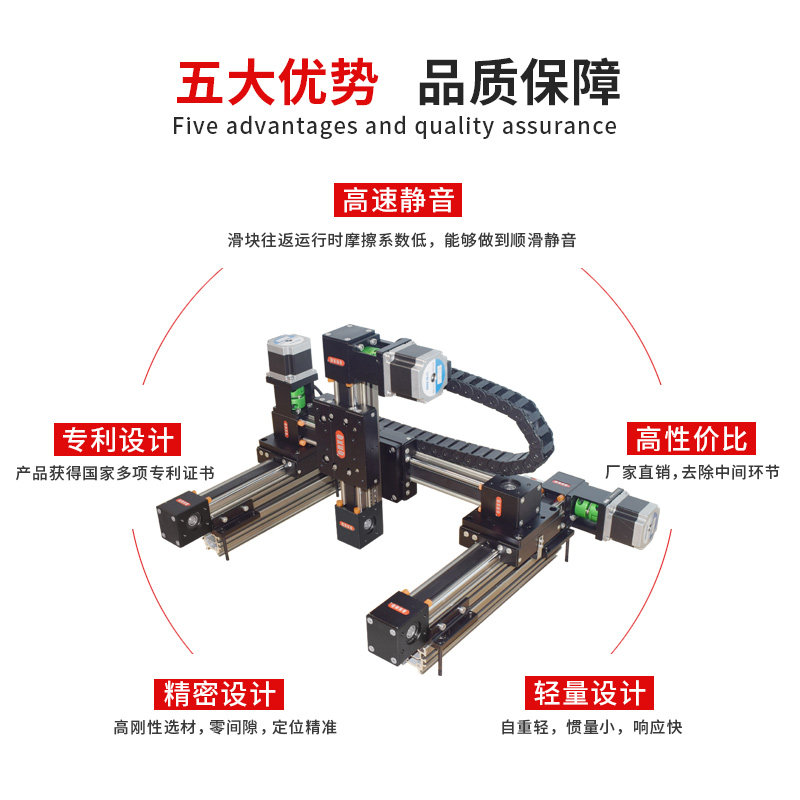 五大优势 品质保障

Five advantages and quality assurance

高速静音

滑块往返运行时摩擦系数低，能够做到顺滑静音

专利设计

产品获得国家多项专利证书

高性价比

厂家直销，去除中间环节

精密设计

高刚性选材，零间隙，定位精准

轻量设计

自重轻，惯量小，响应快