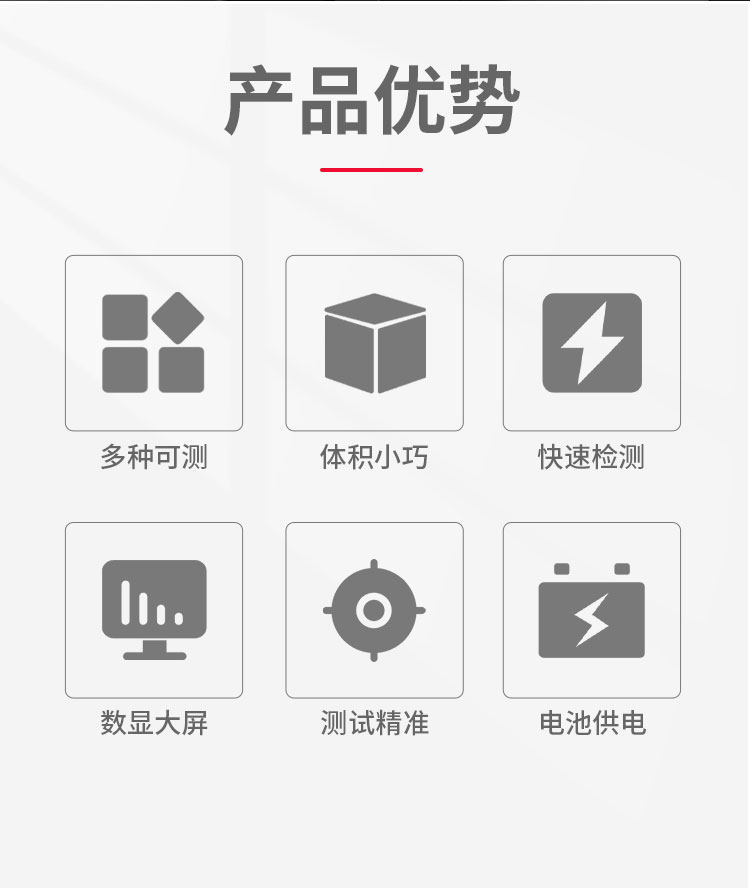 产品优势

多种可测

体积小巧

快速检测

数显大屏

测试精准

电池供电