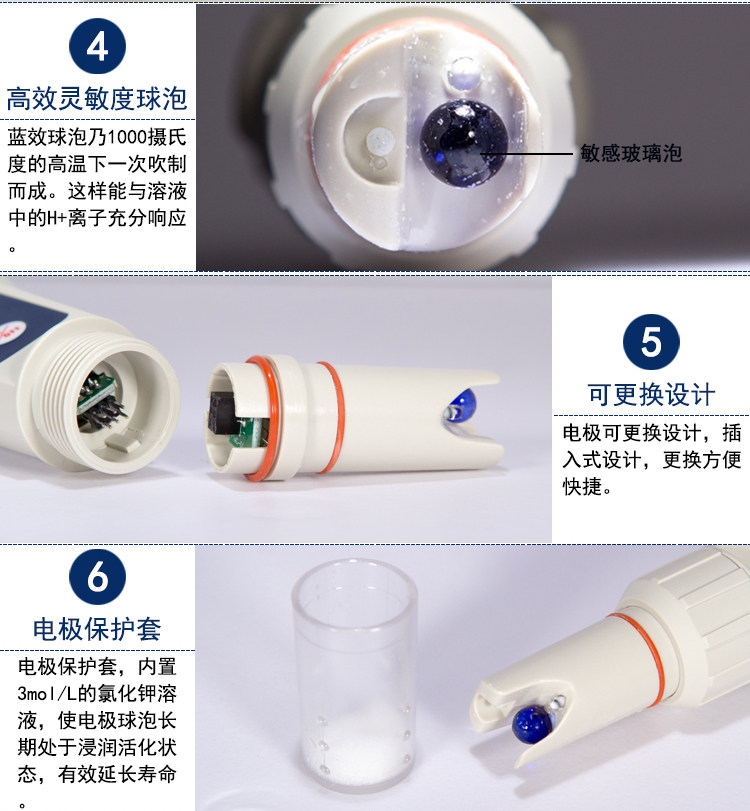 4

高效灵敏度球泡

蓝效球泡乃1000摄氏度的高温下一次吹制而成。这样能与溶液中的H+离子充分响应。

敏感玻璃泡

5

可更换设计

电极可更换设计，插入式设计，更换方便快捷。

6

电极保护套

电极保护套，内置3mol/L的氯化钾溶液，使电极球泡长期处于浸润活化状态，有效延长寿命。