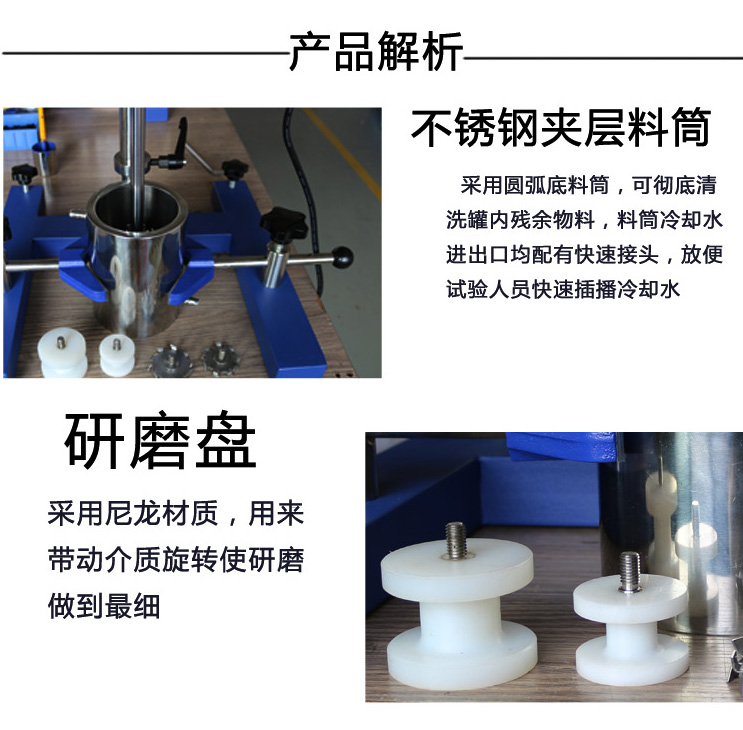 产品解析

不锈钢夹层料筒

采用圆弧底料筒，可彻底清洗罐内残余物料，料筒冷却水进出口均配有快速接头，放便试验人员快速插播冷却水

研磨盘

采用尼龙材质，用来带动介质旋转使研磨做到最细