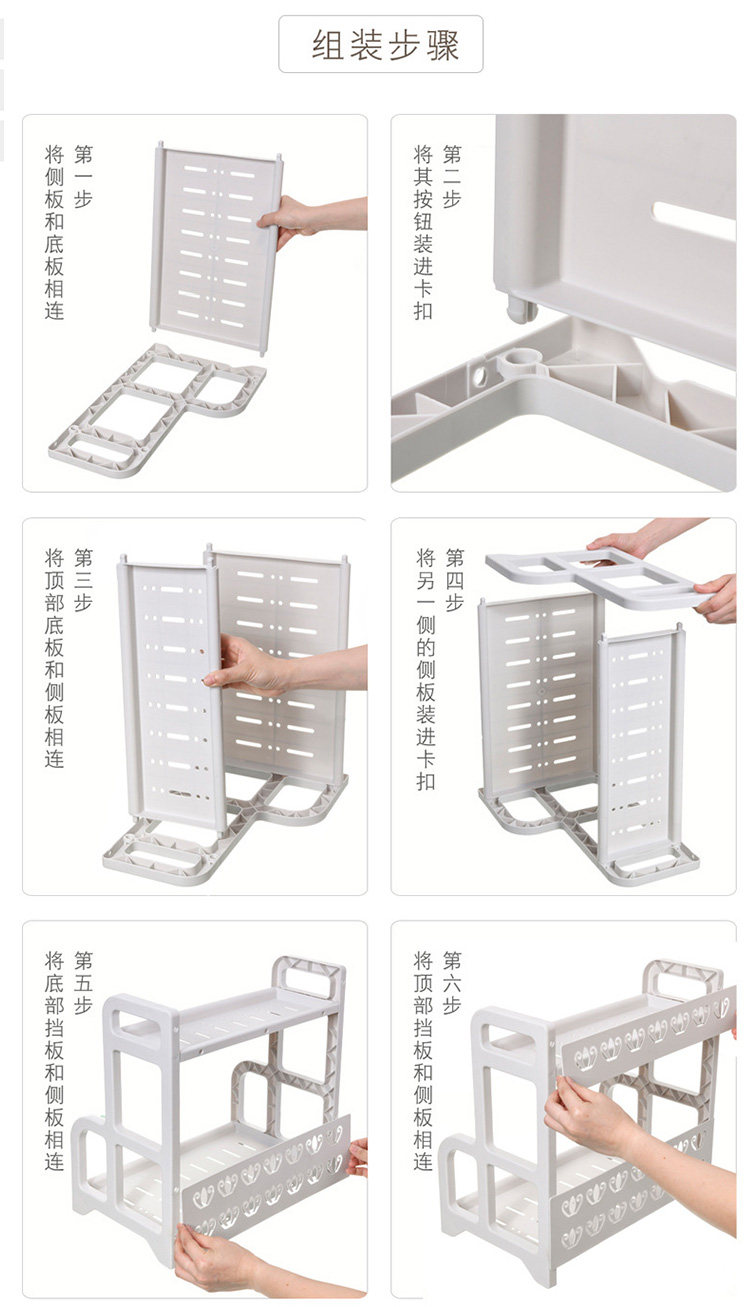 组装步骤

第一步
将侧板和底板相连

第二步
将其按钮装进卡扣

第三步
将顶部底板和侧板相连

第四步
将另一侧的侧板装进卡扣

第五步
将底部挡板和侧板相连

第六步
将顶部挡板和侧板相连