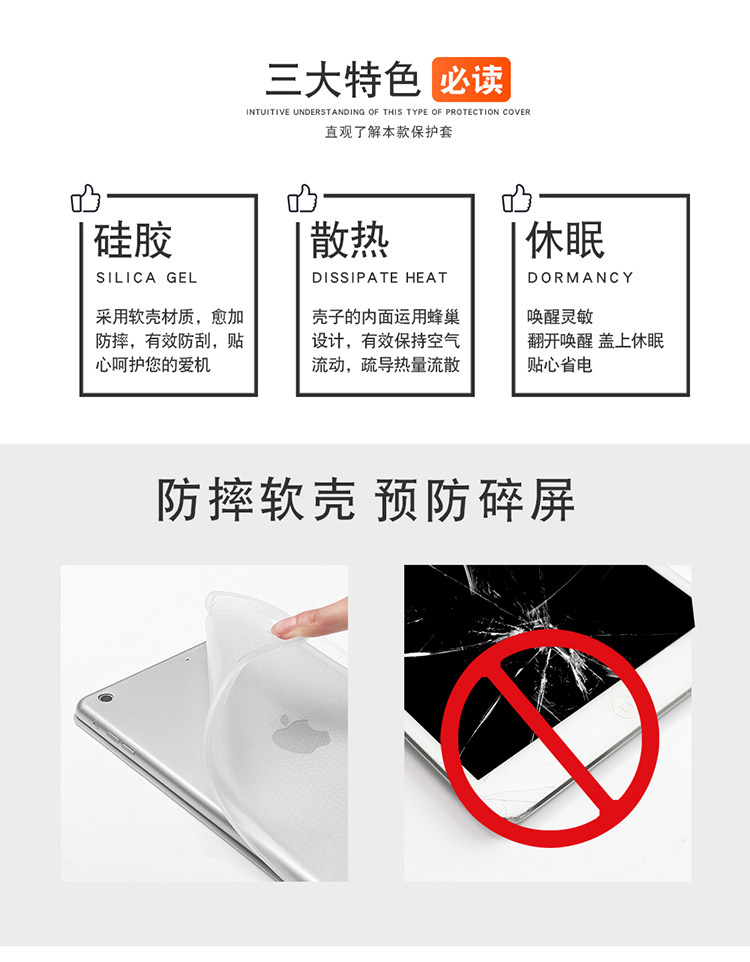 三大特色 必读

INTUITIVE UNDERSTANDING OF THIS TYPE OF PROTECTION COVER

直观了解本款保护套

硅胶

SILICA GEL

采用软壳材质，愈加防摔，有效防刮，贴心呵护您的爱机

散热

DISSIPATE HEAT

壳子的内面运用蜂巢设计，有效保持空气流动，疏导热量流散

休眠

DORMANCY

唤醒灵敏
翻开唤醒 盖上休眠
贴心省电

防摔软壳 预防碎屏