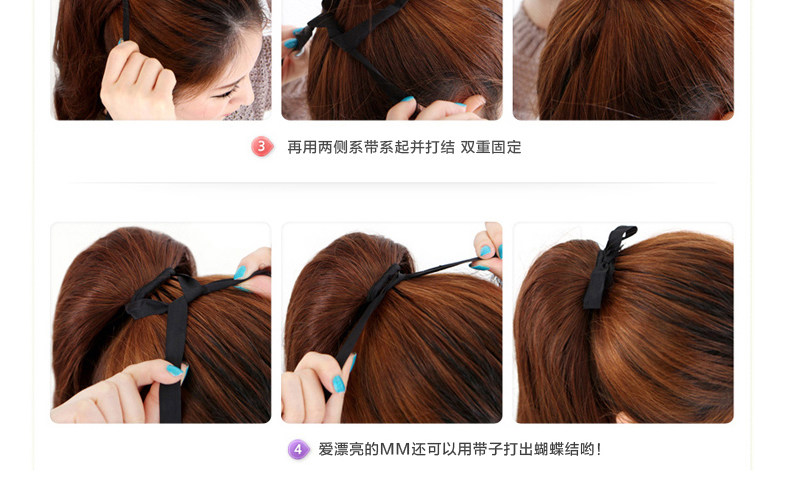 3 再用两侧系带系起并打结 双重固定

4 爱漂亮的MM还可以用带子打出蝴蝶结哟！