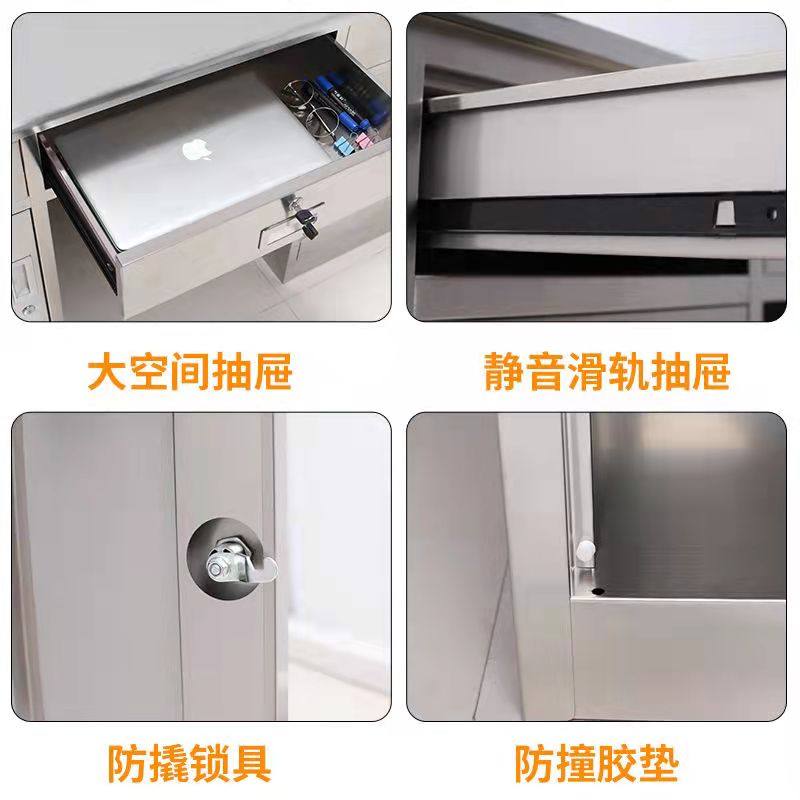 大空间抽屉

静音滑轨抽屉

防撬锁具

防撞胶垫