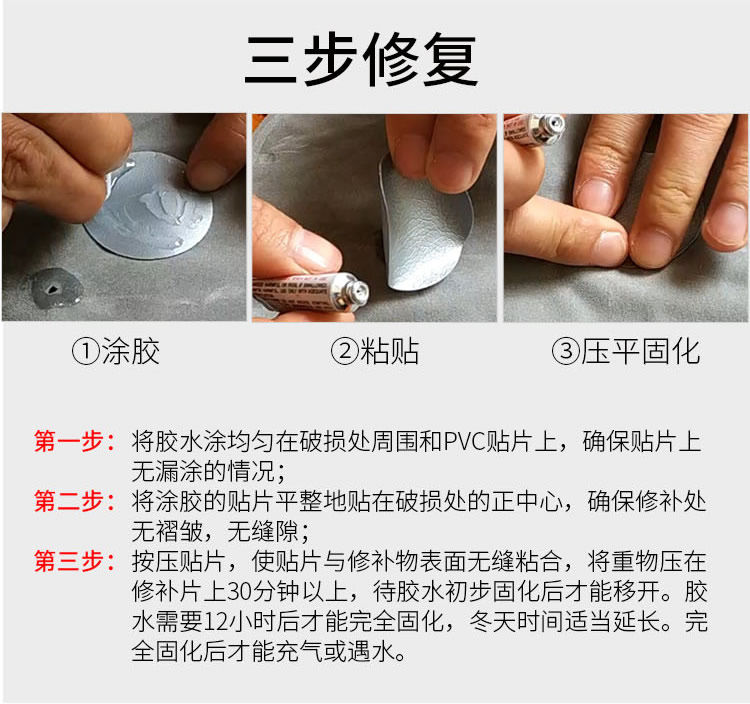 三步修复

①涂胶

②粘贴

③压平固化

第一步：将胶水涂均匀在破损处周围和PVC贴片上，确保贴片上无漏涂的情况；

第二步：将涂胶的贴片平整地贴在破损处的正中心，确保修补处无褶皱，无缝隙；

第三步：按压贴片，使贴片与修补物表面无缝粘合，将重物压在修补片上30分钟以上，待胶水初步固化后才能移开。胶水需要12小时后才能完全固化，冬天时间适当延长。完全固化后才能充气或遇水。