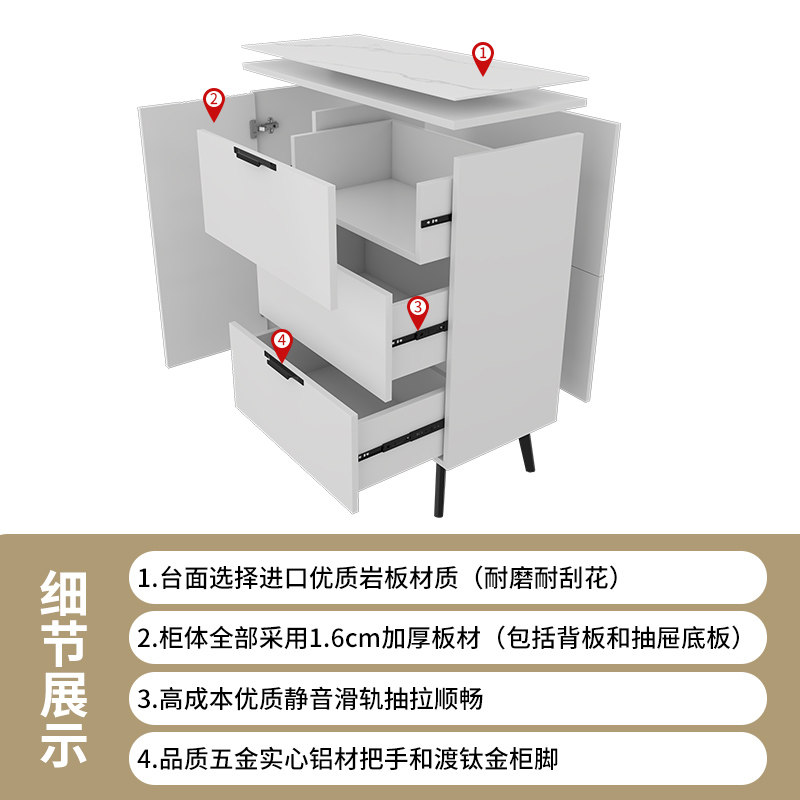 1

2

3

4

细节展示

1.台面选择进口优质岩板材质（耐磨耐刮花）

2.柜体全部采用1.6cm加厚板材（包括背板和抽屉底板）

3.高成本优质静音滑轨抽拉顺畅

4.品质五金实心铝材把手和渡钛金柜脚