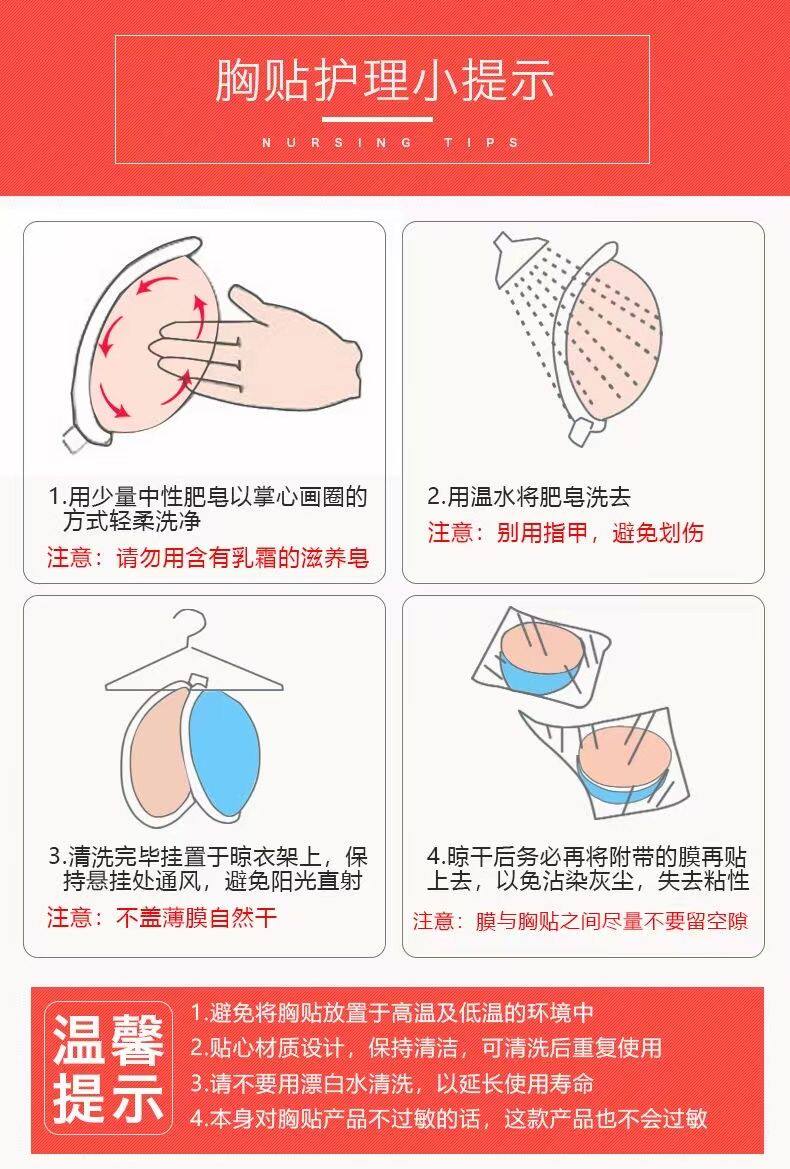 胸贴护理小提示

NURSING TIPS

1.用少量中性肥皂以掌心画圈的方式轻柔洗净

注意：请勿用含有乳霜的滋养皂

2.用温水将肥皂洗去

注意：别用指甲，避免划伤

3.清洗完毕挂置于晾衣架上，保持悬挂处通风，避免阳光直射

注意：不盖薄膜自然干

4.晾干后务必再将附带的膜再贴上去，以免沾染灰尘，失去粘性

注意：膜与胸贴之间尽量不要留空隙

温馨提示

1.避免将胸贴放置于高温及低温的环境中

2.贴心材质设计，保持清洁，可清洗后重复使用

3.请不要用漂白水清洗，以延长使用寿命

4.本身对胸贴产品不过敏的话，这款产品也不会过敏