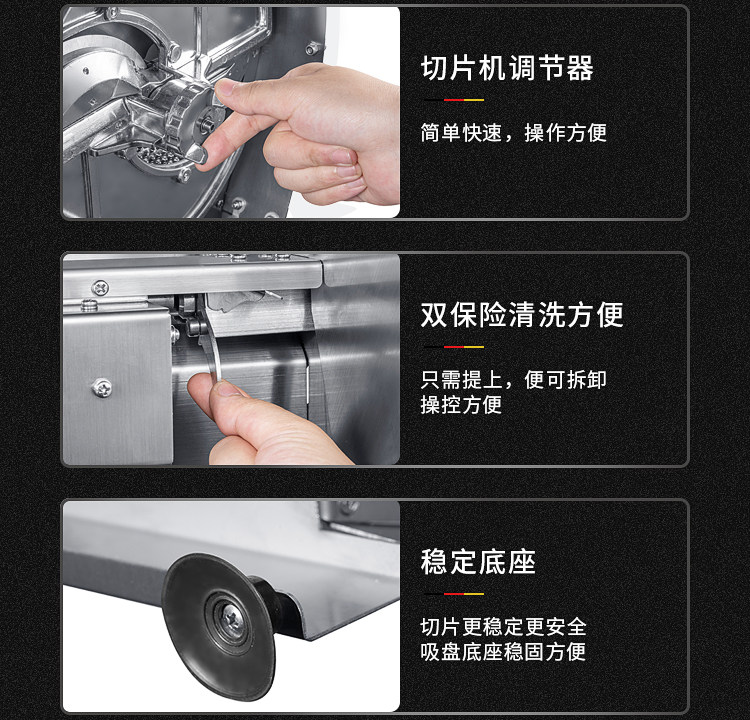 切片机调节器

简单快速，操作方便

双保险清洗方便

只需提上，便可拆卸
操控方便

稳定底座

切片更稳定更安全
吸盘底座稳固方便