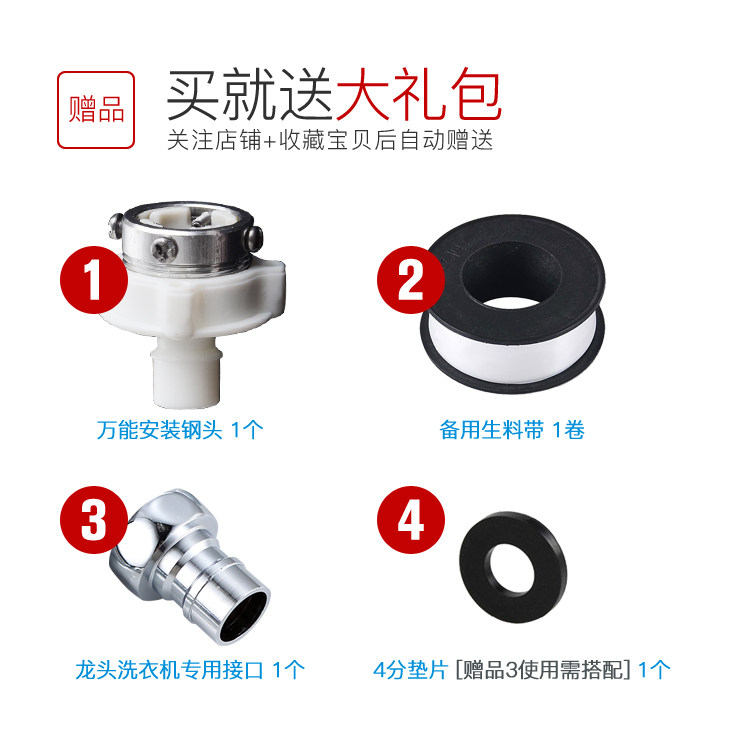 赠品

买就送大礼包
关注店铺+收藏宝贝后自动赠送

1
万能安装钢头 1个

2
备用生料带 1卷

3
龙头洗衣机专用接口 1个

4
4分垫片 [赠品3使用需搭配] 1个