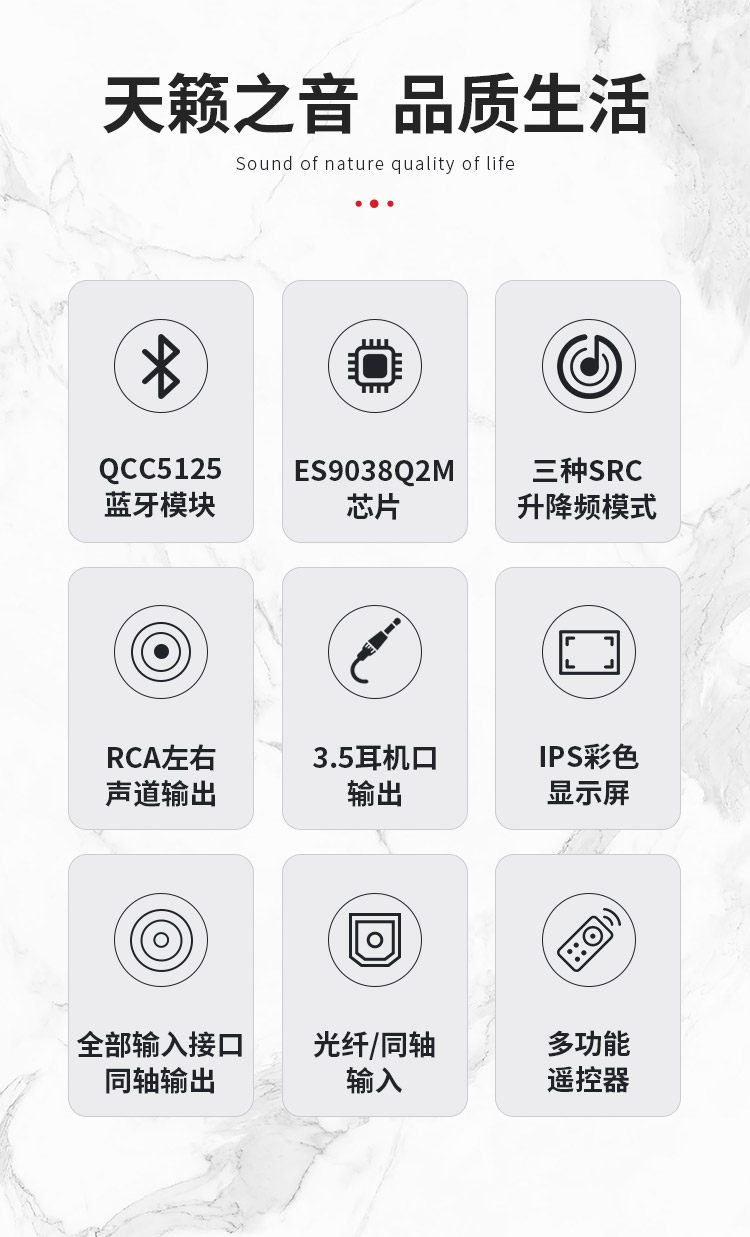 天籁之音 品质生活

Sound of nature quality of life

QCC5125
蓝牙模块

ES9038Q2M
芯片

三种SRC
升降频模式

RCA左右
声道输出

3.5耳机口
输出

IPS彩色
显示屏

全部输入接口
同轴输出

光纤/同轴
输入

多功能
遥控器