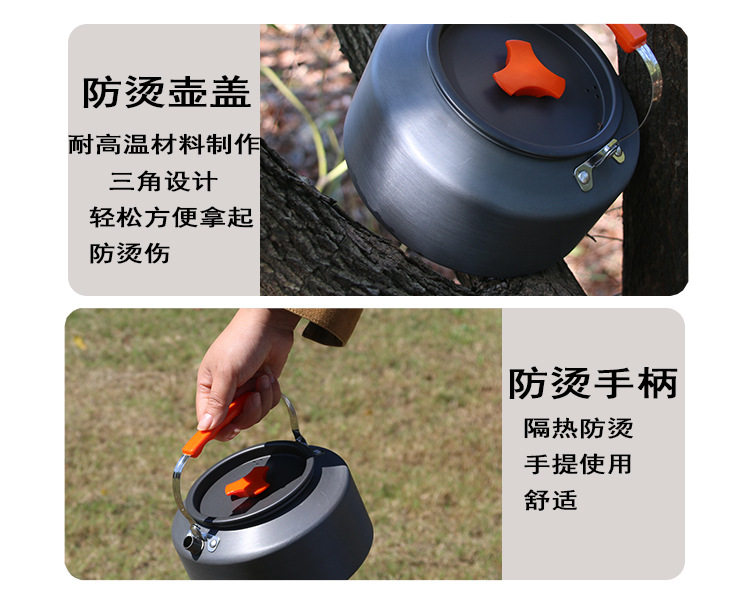 防烫壶盖

耐高温材料制作
三角设计
轻松方便拿起
防烫伤

防烫手柄

隔热防烫
手提使用
舒适