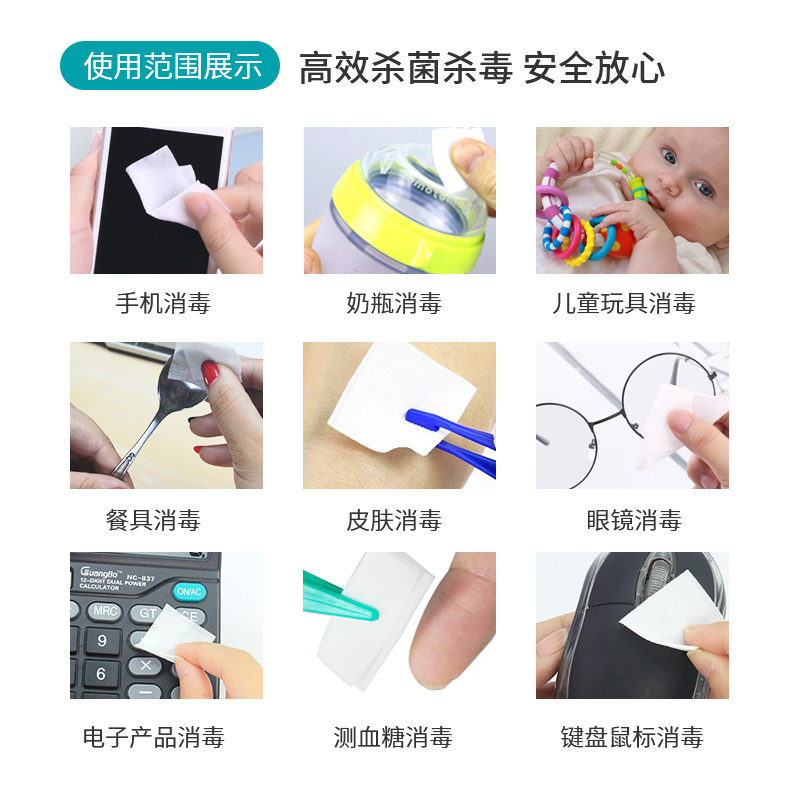 使用范围展示 高效杀菌杀毒 安全放心

手机消毒

奶瓶消毒

儿童玩具消毒

餐具消毒

皮肤消毒

眼镜消毒

GuangBo NC-837
12-DIGIT DUAL POWER
CALCULATOR
ON/AC
MRC
GT
CE
9
6

电子产品消毒

测血糖消毒

键盘鼠标消毒