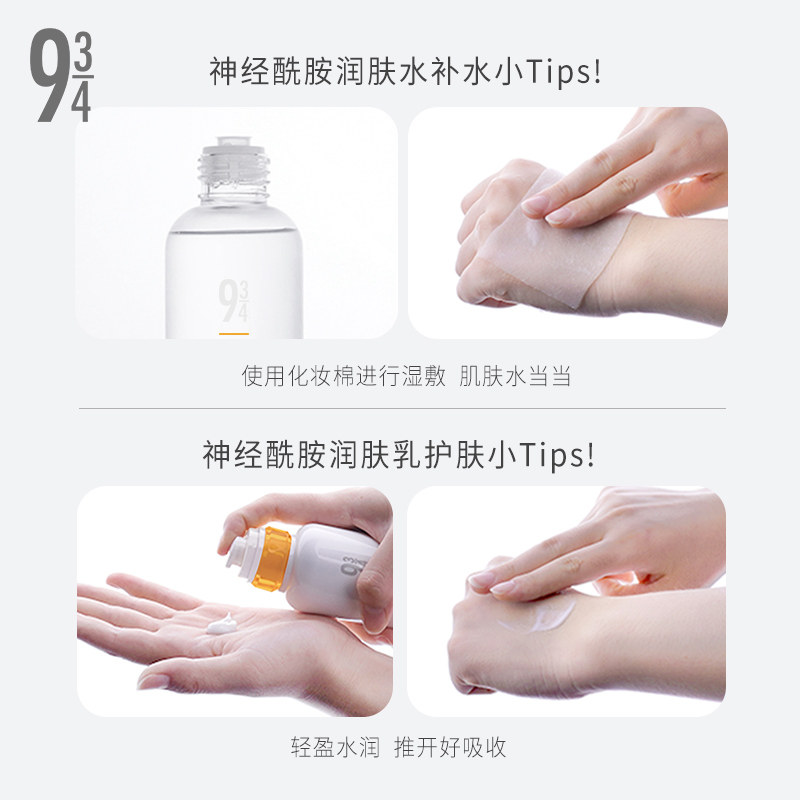 $9\frac{3}{4}$

神经酰胺润肤水补水小Tips!

$9\frac{3}{4}$

使用化妆棉进行湿敷 肌肤水当当

神经酰胺润肤乳护肤小Tips!

轻盈水润 推开好吸收