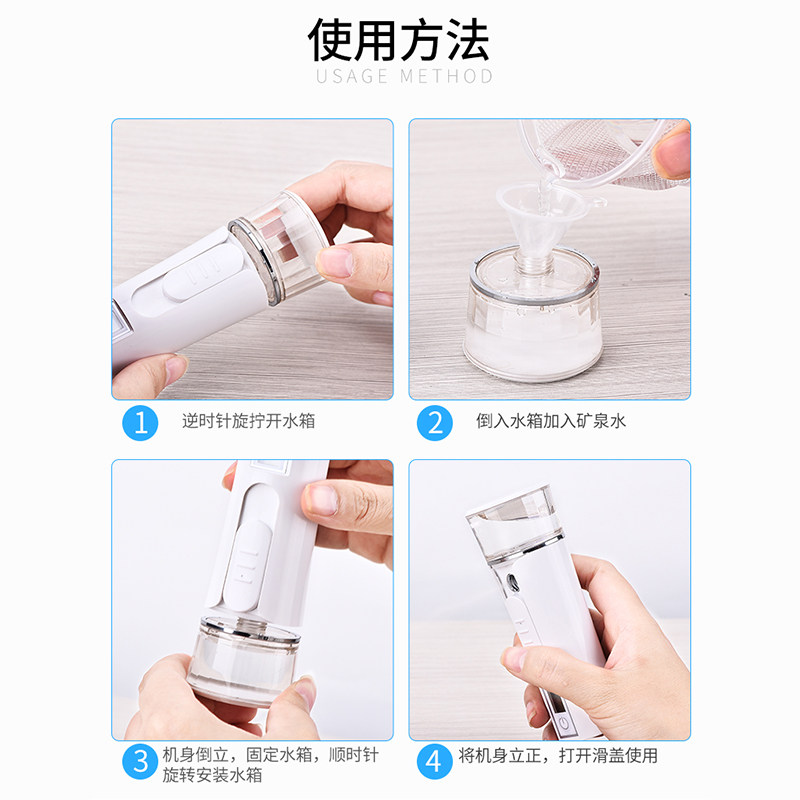 使用方法
USAGE METHOD

1 逆时针旋拧开水箱

2 倒入水箱加入矿泉水

3 机身倒立，固定水箱，顺时针旋转安装水箱

4 将机身立正，打开滑盖使用