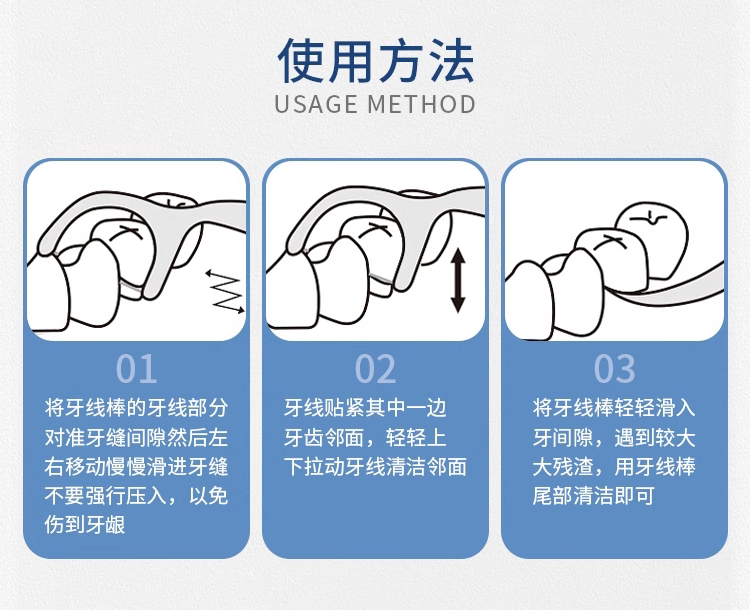 使用方法
USAGE METHOD

01
将牙线棒的牙线部分对准牙缝间隙然后左右移动慢慢滑进牙缝不要强行压入，以免伤到牙龈

02
牙线贴紧其中一边牙齿邻面，轻轻上下拉动牙线清洁邻面

03
将牙线棒轻轻滑入牙间隙，遇到较大大残渣，用牙线棒尾部清洁即可