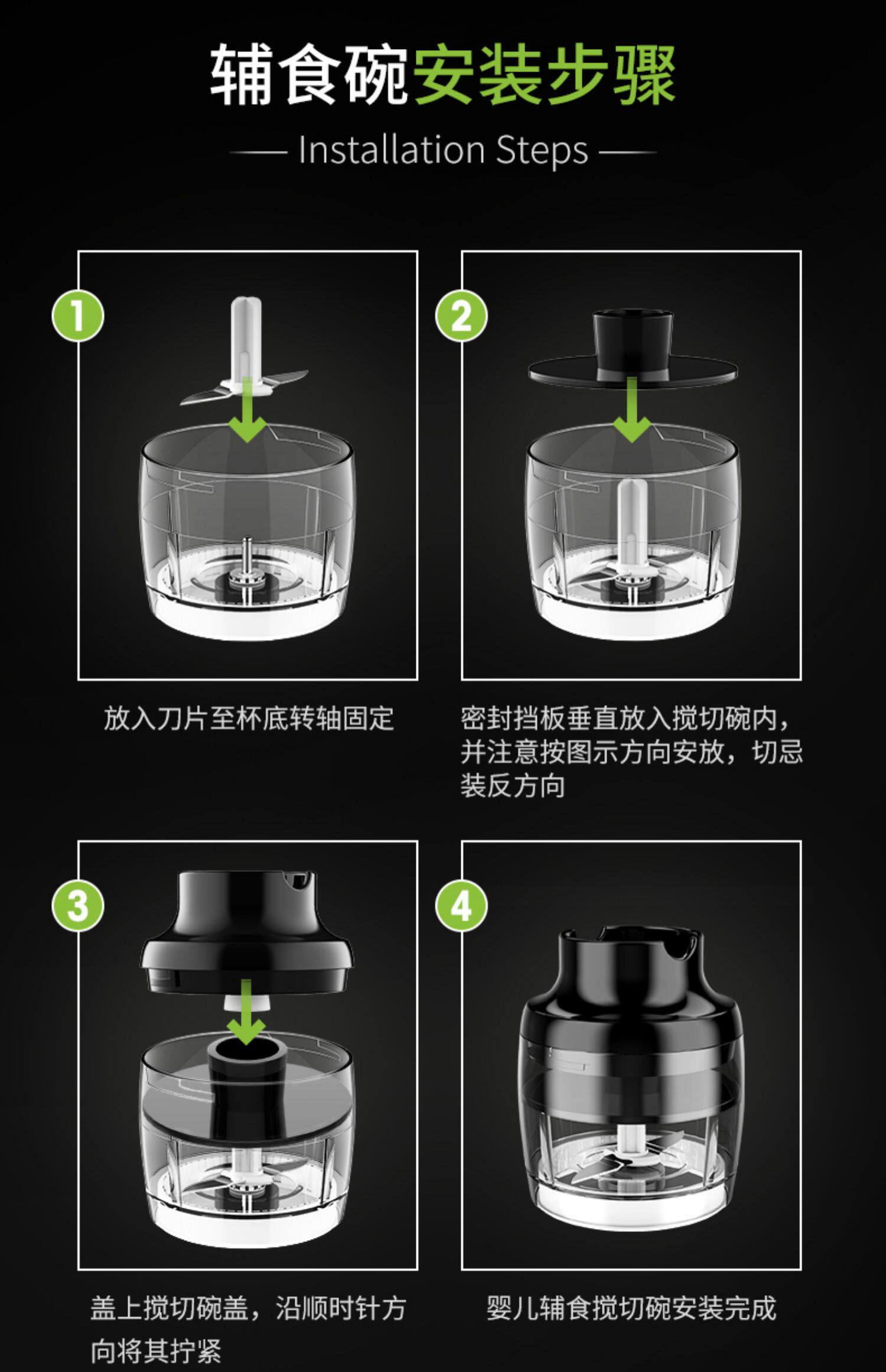 辅食碗安装步骤

Installation Steps

1

放入刀片至杯底转轴固定

2

密封挡板垂直放入搅切碗内，并注意按图示方向安放，切忌装反方向

3

盖上搅切碗盖，沿顺时针方向将其拧紧

4

婴儿辅食搅切碗安装完成