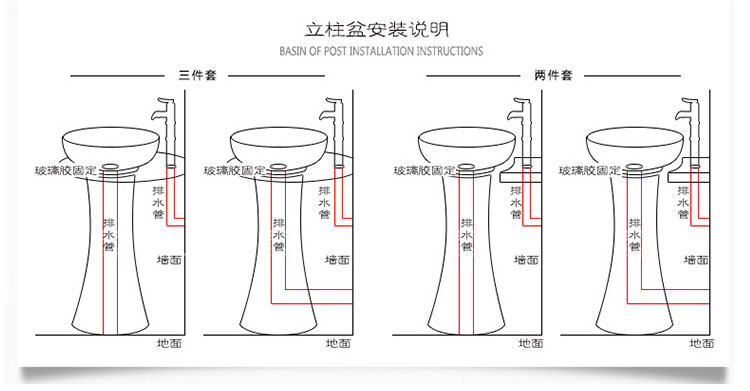 立柱盆安装说明
BASIN OF POST INSTALLATION INSTRUCTIONS

三件套

玻璃胶固定
排水管
排水管
墙面
地面

玻璃胶固定
排水管
排水管
墙面
地面

两件套

玻璃胶固定
排水管
排水管
墙面
地面

玻璃胶固定
排水管
排水管
墙面
地面