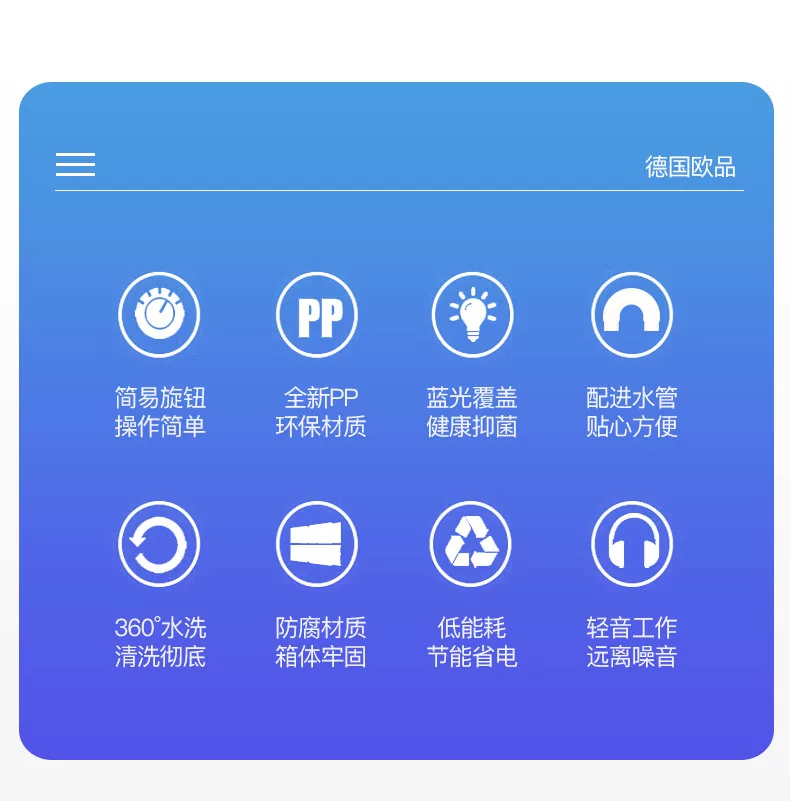 德国欧品

PP

简易旋钮
操作简单

全新PP
环保材质

蓝光覆盖
健康抑菌

配进水管
贴心方便

360°水洗
清洗彻底

防腐材质
箱体牢固

低能耗
节能省电

轻音工作
远离噪音