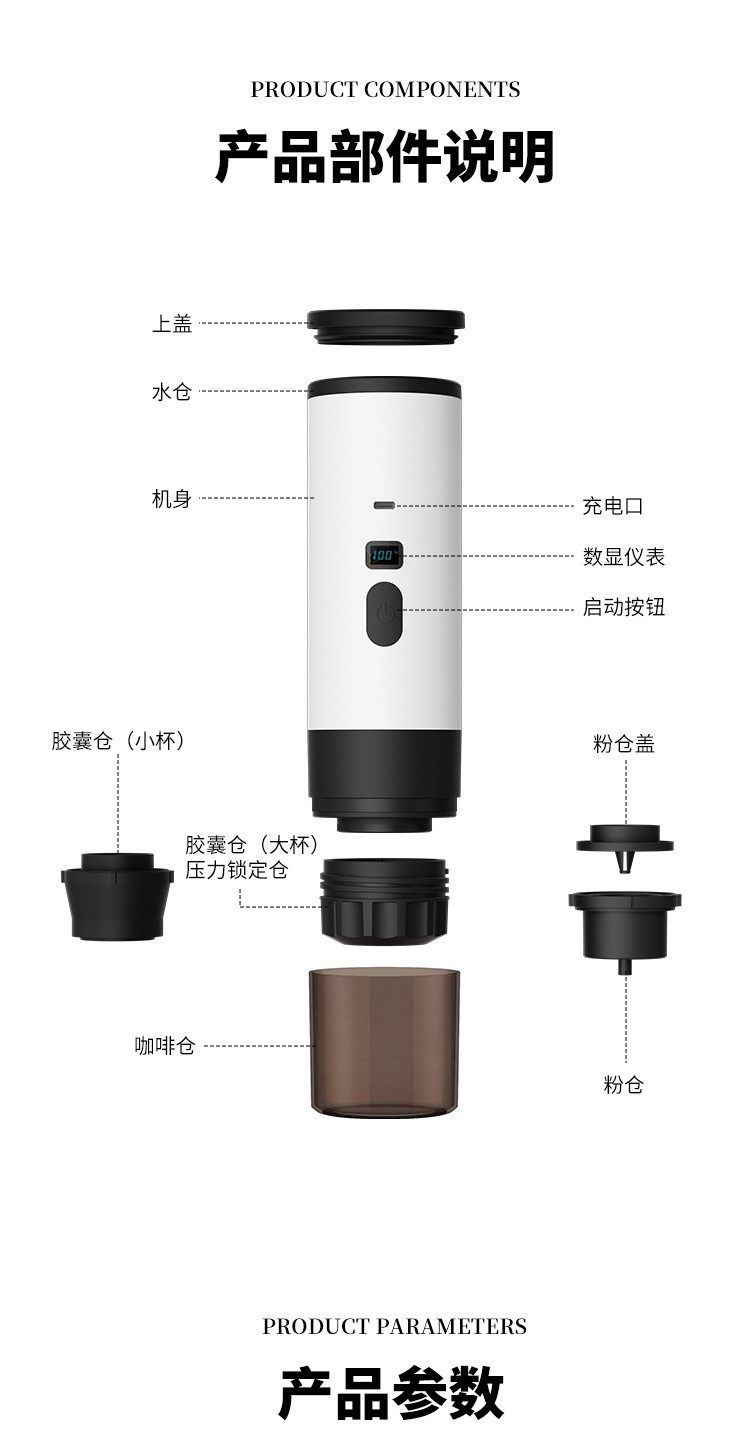 PRODUCT COMPONENTS

产品部件说明

上盖

水仓

机身

充电口

100

数显仪表

启动按钮

胶囊仓（小杯）

粉仓盖

胶囊仓（大杯）
压力锁定仓

咖啡仓

粉仓

PRODUCT PARAMETERS

产品参数