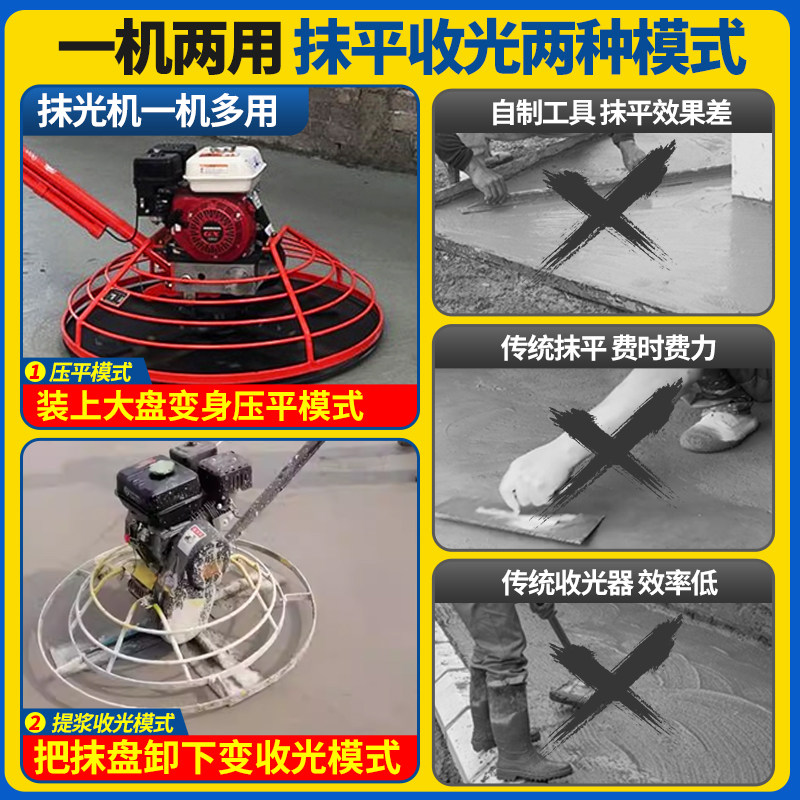 一机两用 抹平收光两种模式

抹光机一机多用

1 压平模式
装上大盘变身压平模式

2 提浆收光模式
把抹盘卸下变收光模式

自制工具 抹平效果差

传统抹平 费时费力

传统收光器 效率低