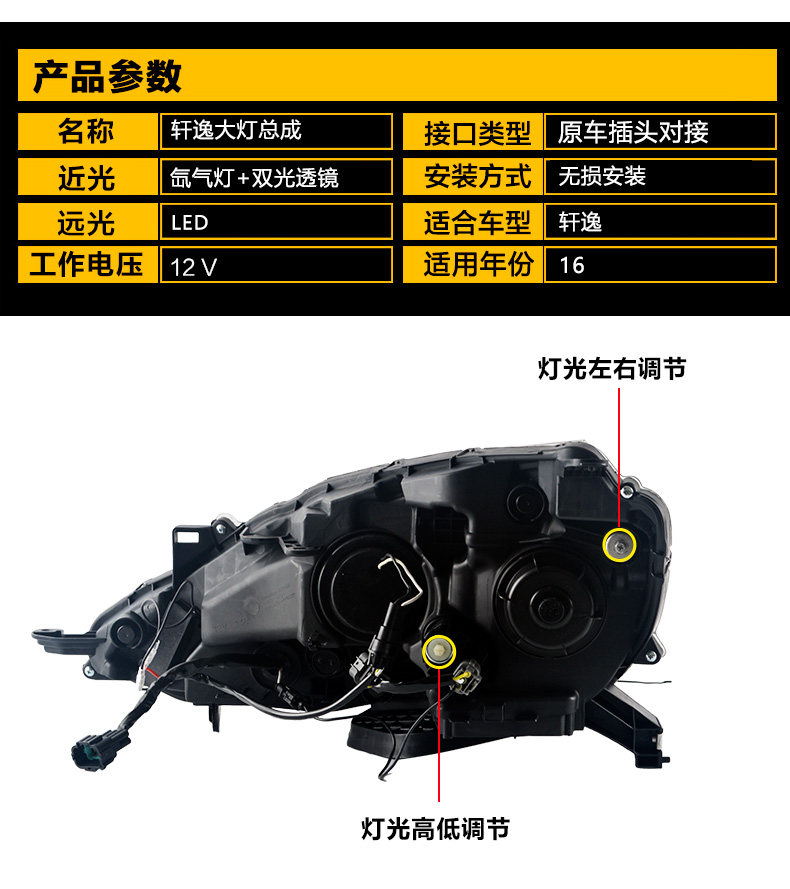 产品参数

| 名称 | 轩逸大灯总成 | 接口类型 | 原车插头对接 |
|---|---|---|---|
| 近光 | 氙气灯+双光透镜 | 安装方式 | 无损安装 |
| 远光 | LED | 适合车型 | 轩逸 |
| 工作电压 | 12 V | 适用年份 | 16 |

灯光左右调节

灯光高低调节