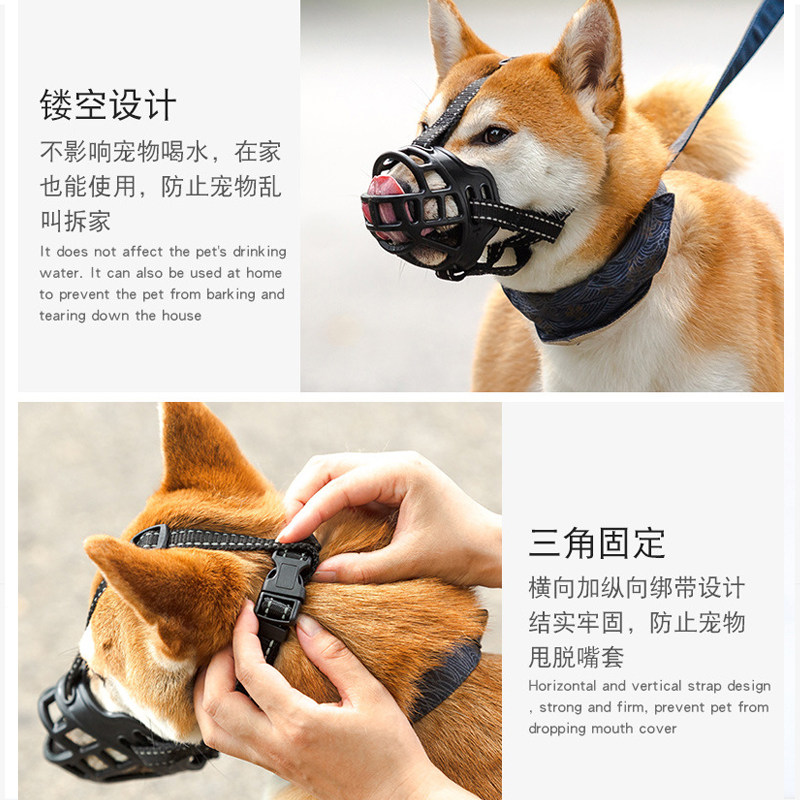 镂空设计

不影响宠物喝水，在家也能使用，防止宠物乱叫拆家

It does not affect the pet's drinking water. It can also be used at home to prevent the pet from barking and tearing down the house

三角固定

横向加纵向绑带设计结实牢固，防止宠物甩脱嘴套

Horizontal and vertical strap design , strong and firm, prevent pet from dropping mouth cover