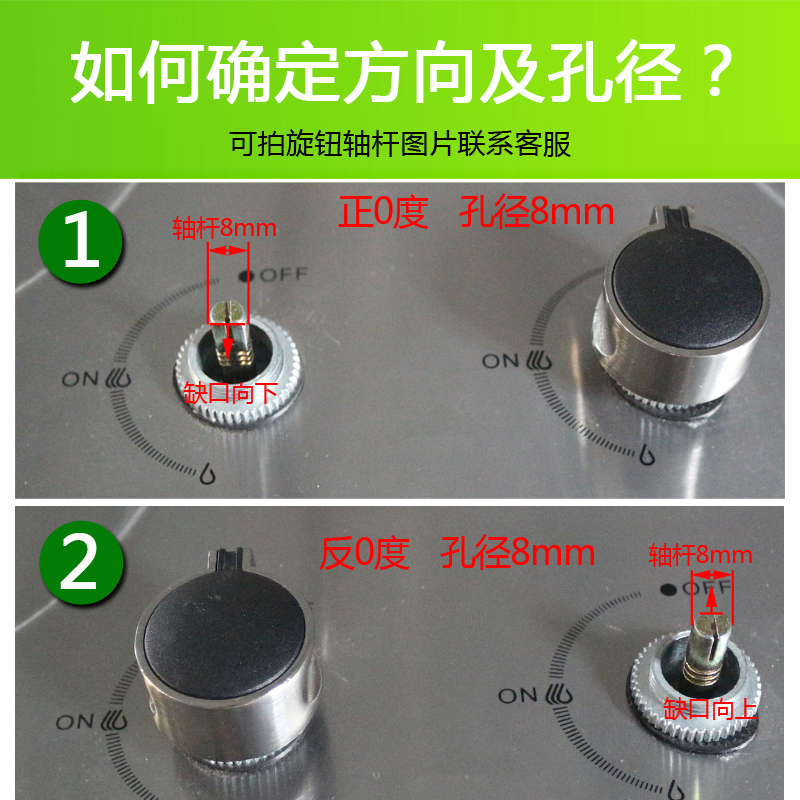 如何确定方向及孔径？

可拍旋钮轴杆图片联系客服

1

正0度 孔径8mm

轴杆8mm

OFF

ON

缺口向下

ON

2

反0度 孔径8mm

轴杆8mm

OFF

ON

ON

缺口向上