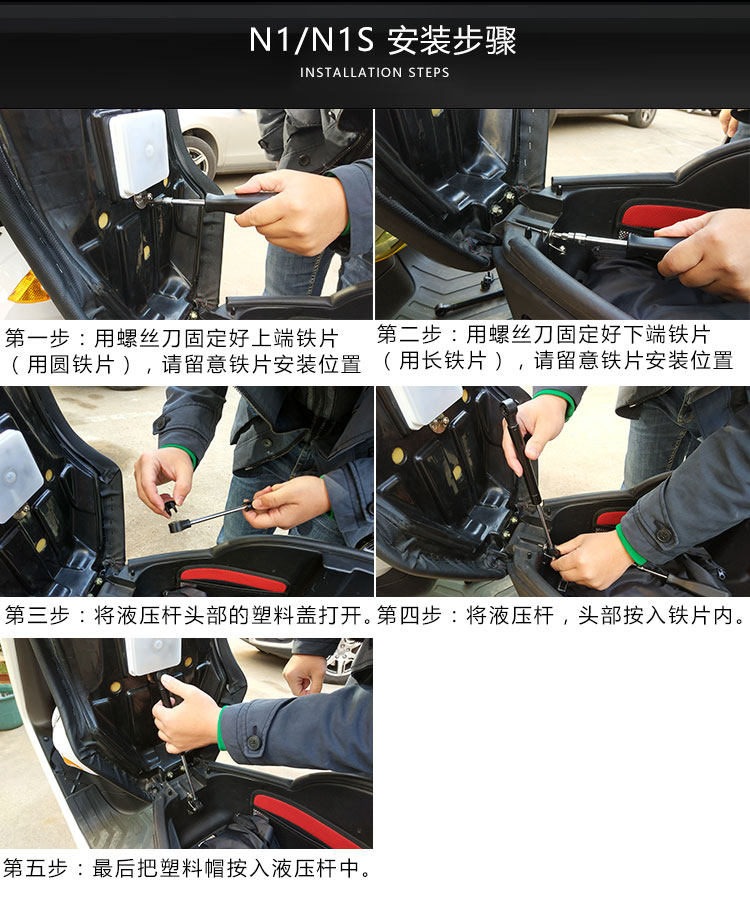 N1/N1S 安装步骤
INSTALLATION STEPS

第一步：用螺丝刀固定好上端铁片（用圆铁片），请留意铁片安装位置

第二步：用螺丝刀固定好下端铁片（用长铁片），请留意铁片安装位置

第三步：将液压杆头部的塑料盖打开。

第四步：将液压杆，头部按入铁片内。

第五步：最后把塑料帽按入液压杆中。