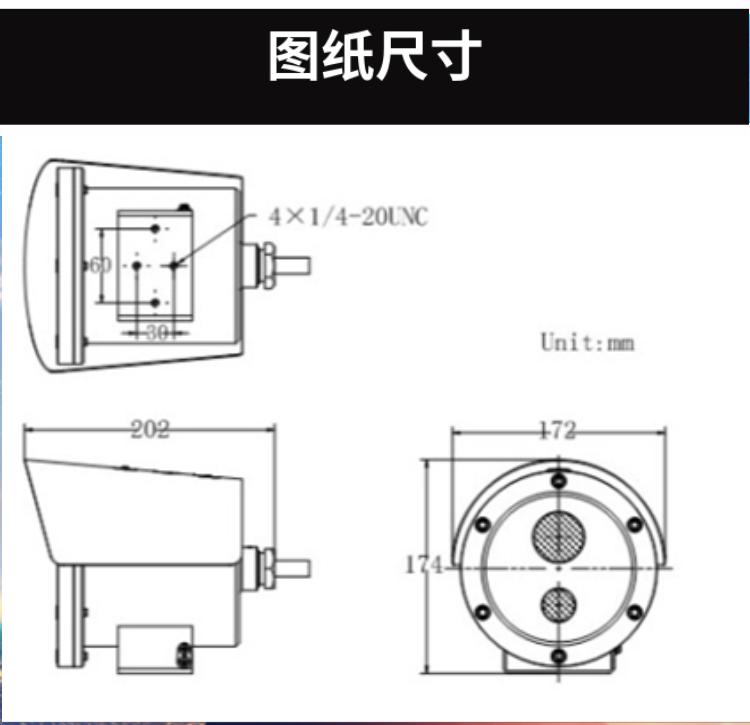 图纸尺寸

4×1/4-20UNC

60

30

Unit:mm

202

172

174