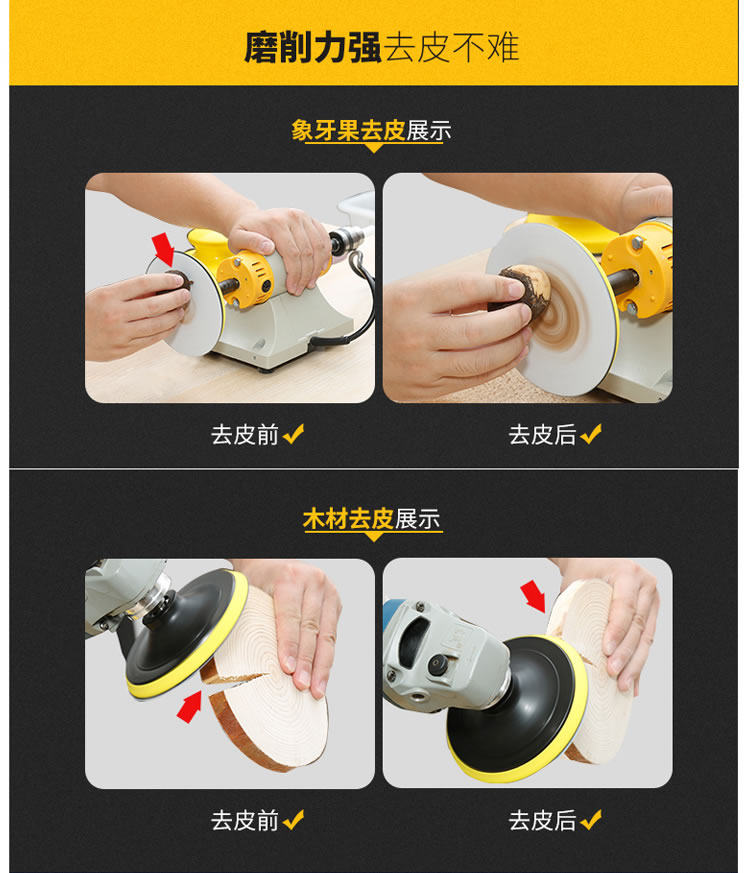 磨削力强去皮不难

象牙果去皮展示

去皮前

去皮后

木材去皮展示

去皮前

去皮后