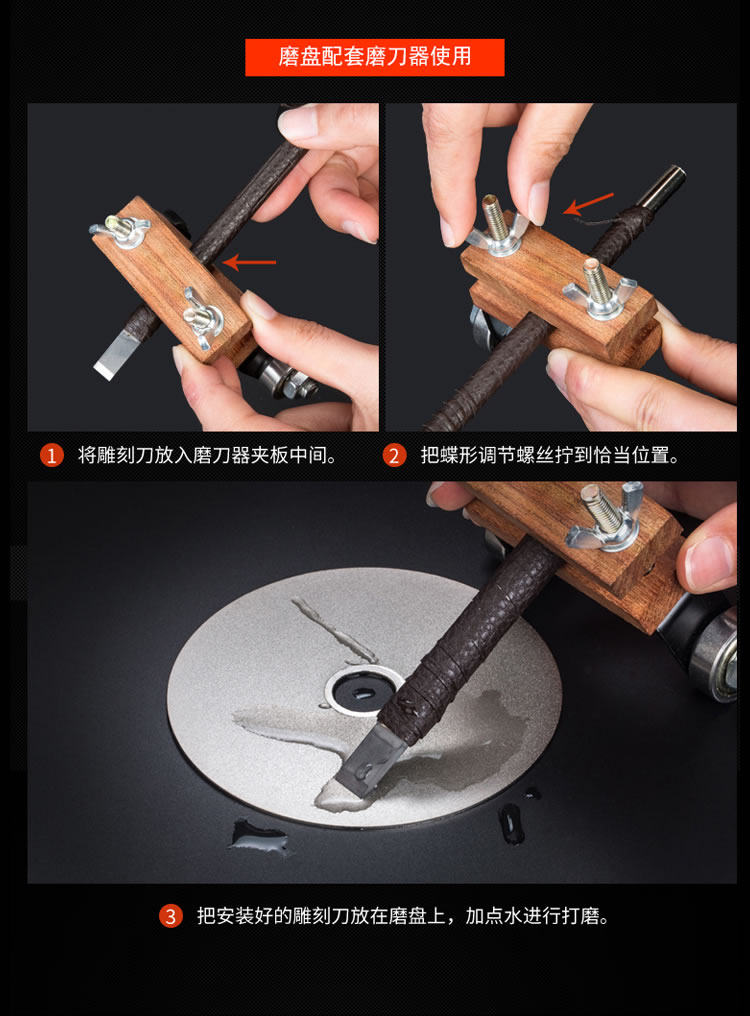 磨盘配套磨刀器使用

1 将雕刻刀放入磨刀器夹板中间。

2 把蝶形调节螺丝拧到恰当位置。

3 把安装好的雕刻刀放在磨盘上，加点水进行打磨。