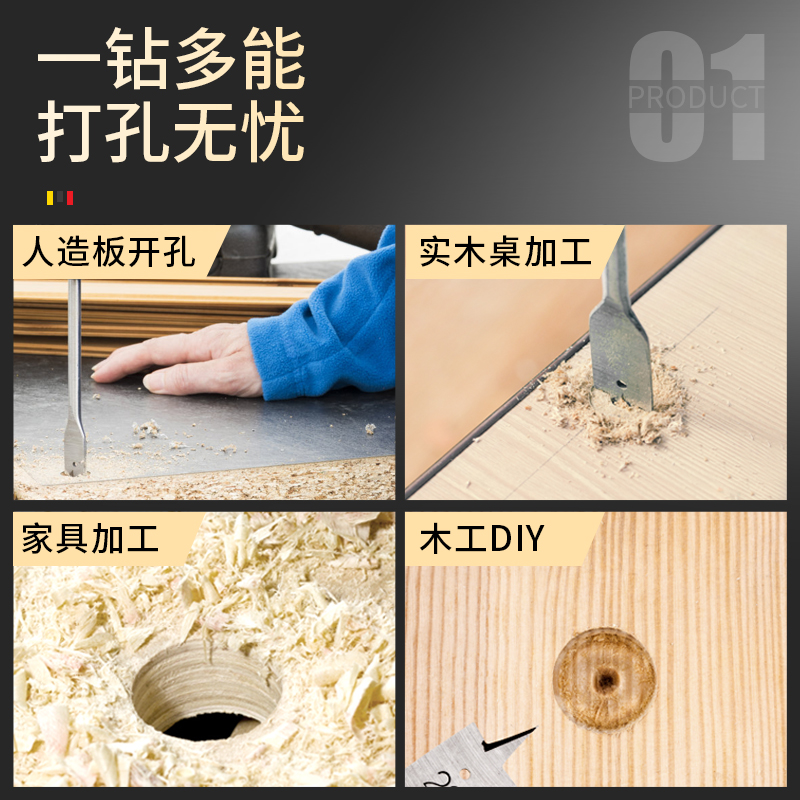 一钻多能
打孔无忧

01
PRODUCT

人造板开孔

实木桌加工

家具加工

木工DIY