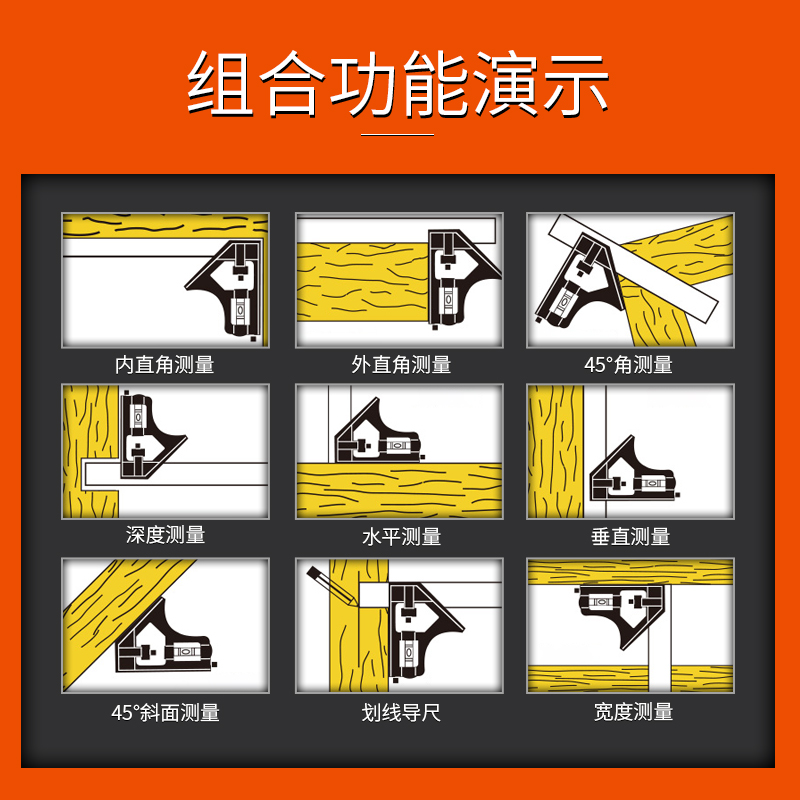 组合功能演示

内直角测量

外直角测量

45°角测量

深度测量

水平测量

垂直测量

45°斜面测量

划线导尺

宽度测量