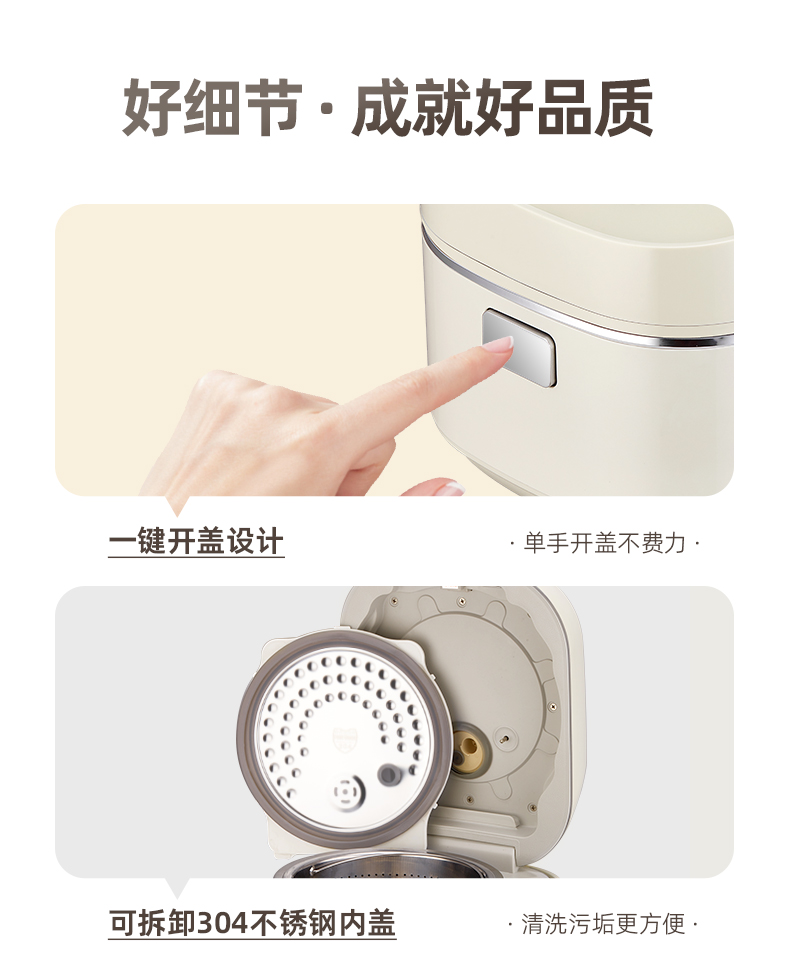 好细节 · 成就好品质

一键开盖设计

· 单手开盖不费力 ·

可拆卸304不锈钢内盖

· 清洗污垢更方便 ·