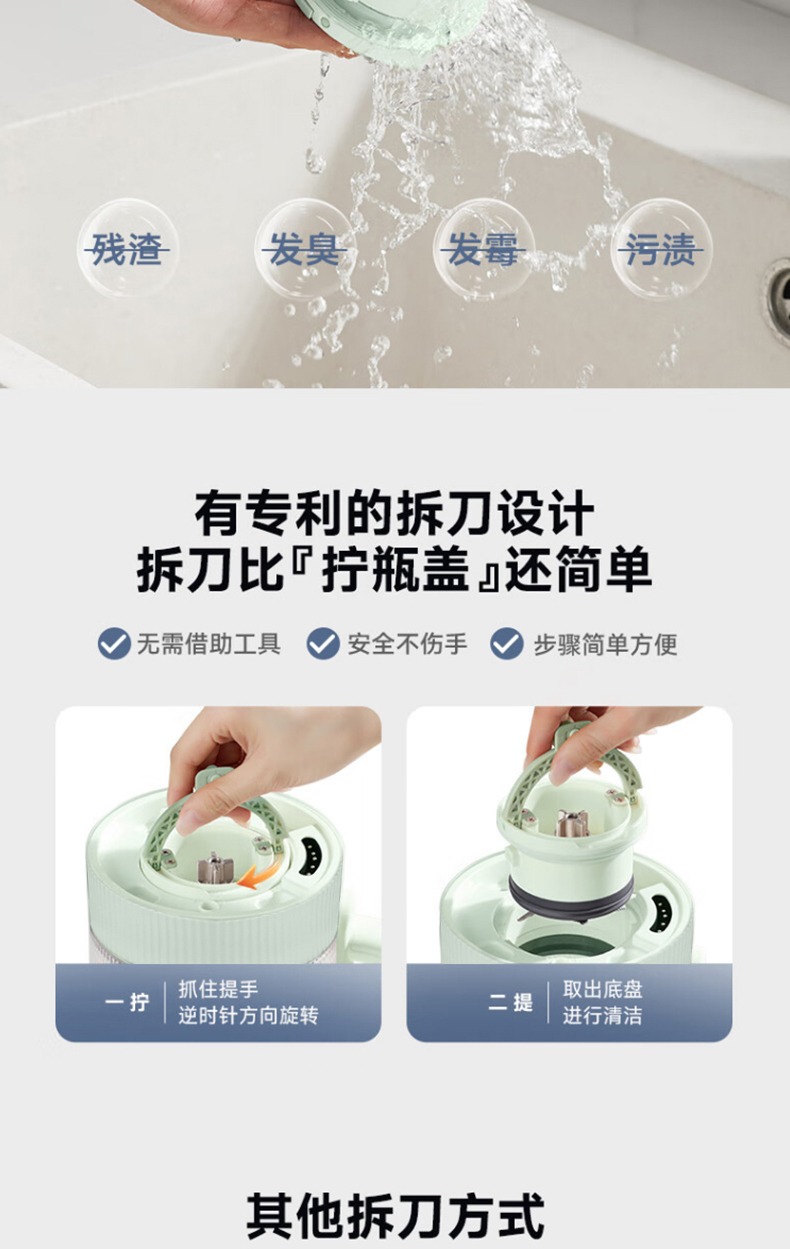 残渣 发臭 发霉 污渍

有专利的拆刀设计
拆刀比『拧瓶盖』还简单

无需借助工具 安全不伤手 步骤简单方便

一拧 抓住提手 逆时针方向旋转

二提 取出底盘 进行清洁

其他拆刀方式