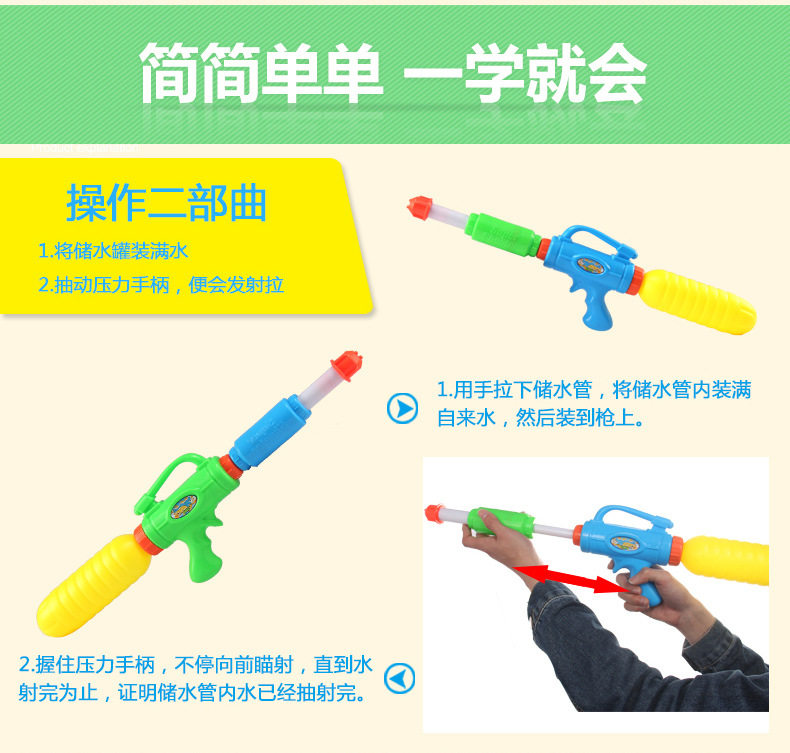 简简单单 一学就会

操作二部曲

1.将储水罐装满水

2.抽动压力手柄，便会发射拉

1.用手拉下储水管，将储水管内装满自来水，然后装到枪上。

2.握住压力手柄，不停向前瞄射，直到水射完为止，证明储水管内水已经抽射完。