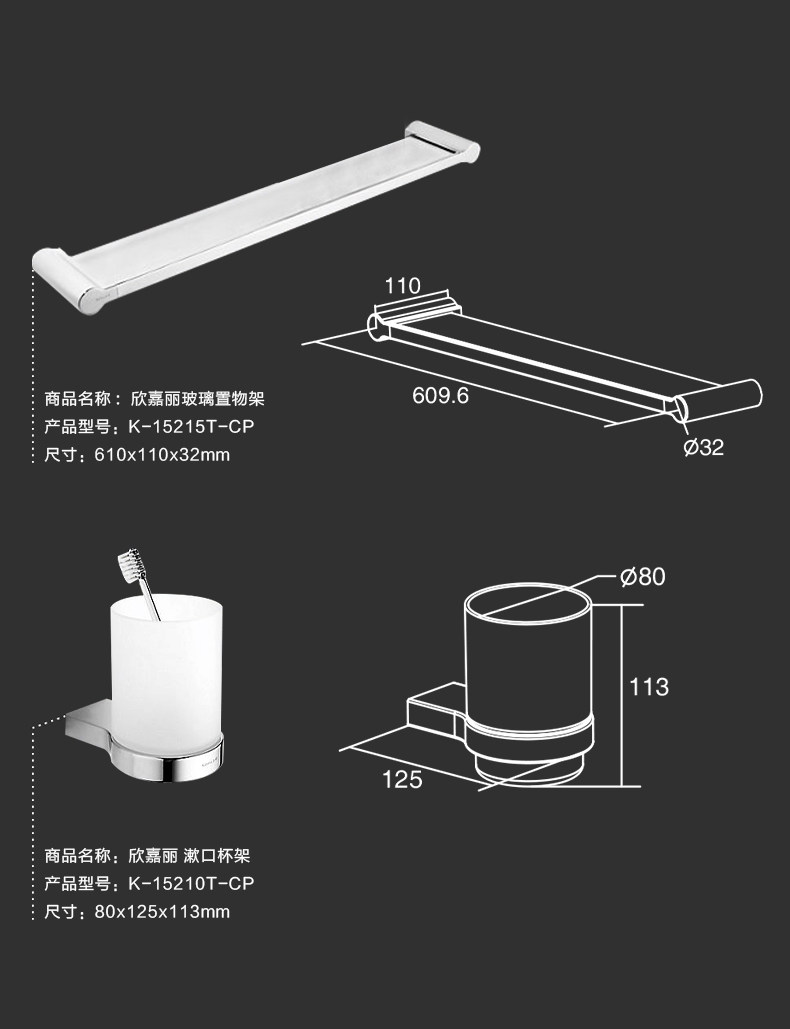 110

609.6

Ø32

商品名称：欣嘉丽玻璃置物架
产品型号：K-15215T-CP
尺寸：610x110x32mm

Ø80

113

125

商品名称：欣嘉丽 漱口杯架
产品型号：K-15210T-CP
尺寸：80x125x113mm