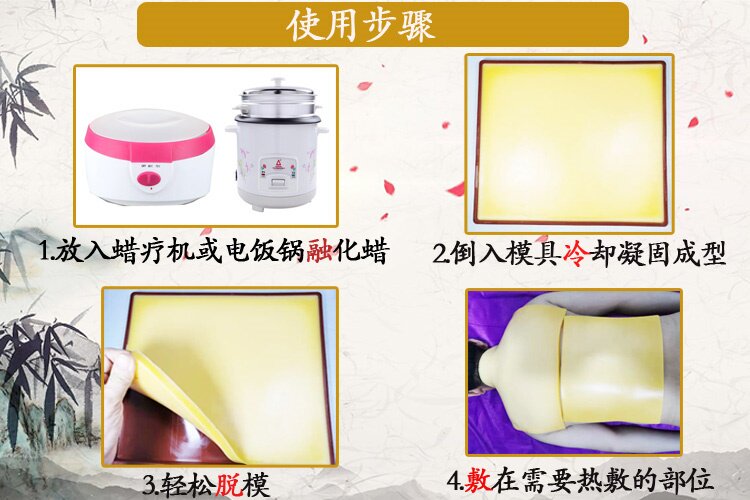 使用步骤

1.放入蜡疗机或电饭锅融化蜡

2.倒入模具冷却凝固成型

3.轻松脱模

4.敷在需要热敷的部位