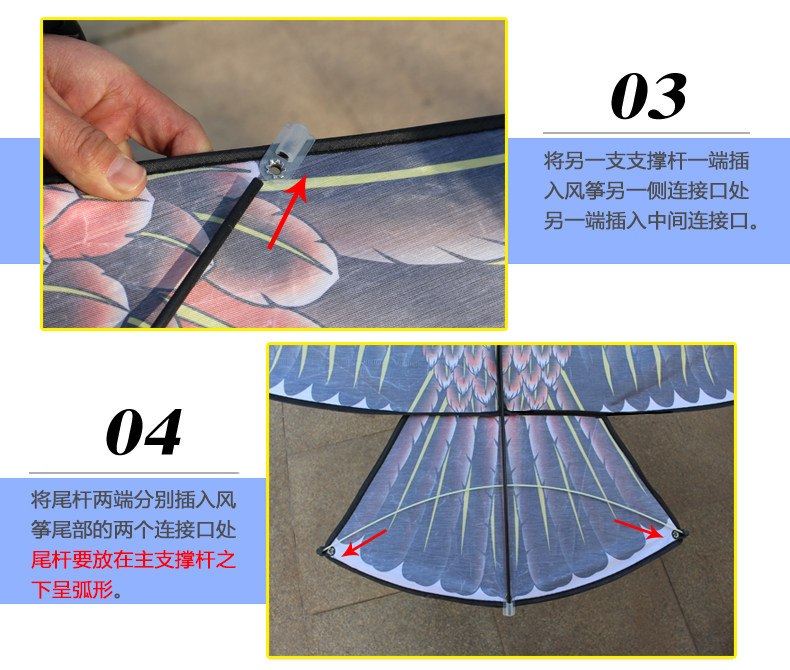 03

将另一支支撑杆一端插入风筝另一侧连接口处另一端插入中间连接口。

04

将尾杆两端分别插入风筝尾部的两个连接口处尾杆要放在主支撑杆之下呈弧形。