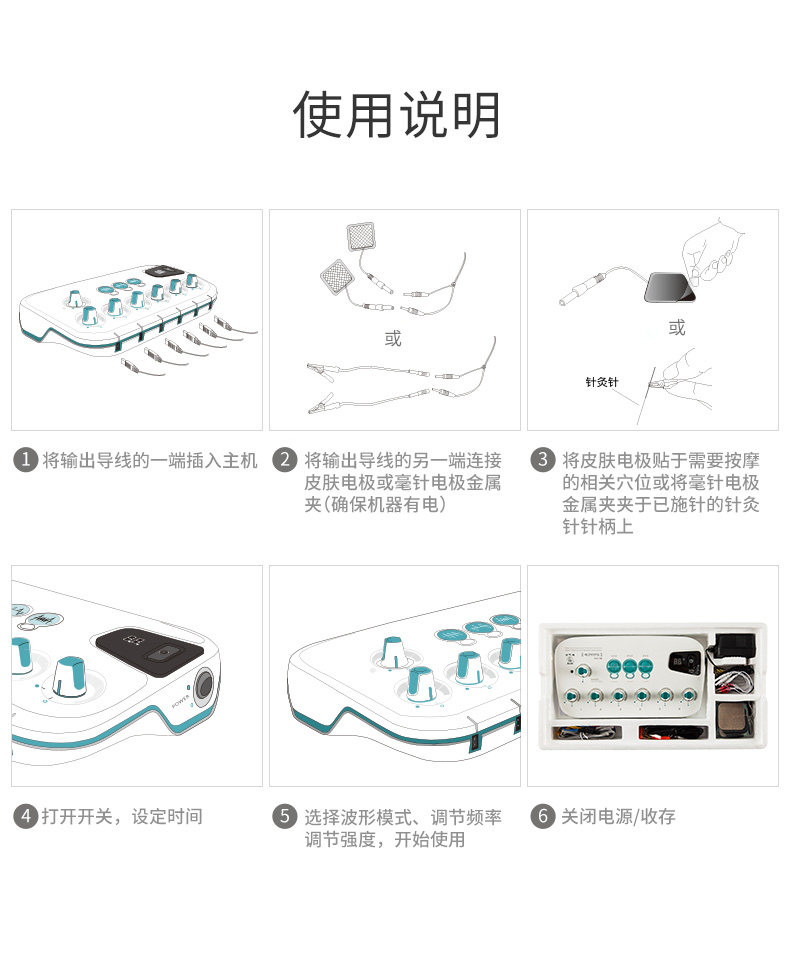 使用说明

或

或

针灸针

1 将输出导线的一端插入主机

2 将输出导线的另一端连接皮肤电极或毫针电极金属夹(确保机器有电)

3 将皮肤电极贴于需要按摩的相关穴位或将毫针电极金属夹夹于已施针的针灸针针柄上

POWER

4 打开开关，设定时间

5 选择波形模式、调节频率调节强度，开始使用

6 关闭电源/收存