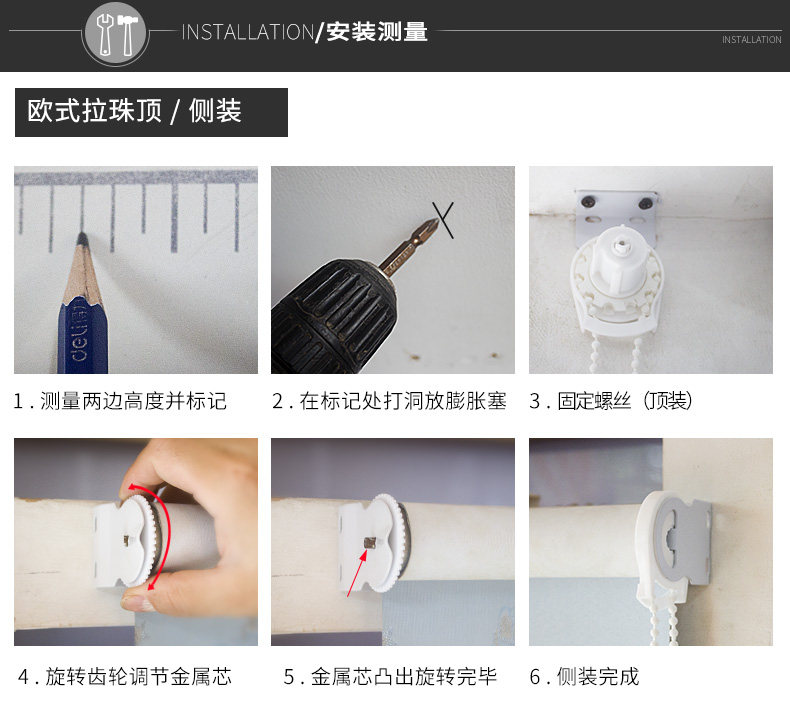 INSTALLATION/安装测量

INSTALLATION

欧式拉珠顶 / 侧装

deli

1 . 测量两边高度并标记

2 . 在标记处打洞放膨胀塞

3 . 固定螺丝（顶装）

4 . 旋转齿轮调节金属芯

5 . 金属芯凸出旋转完毕

6 . 侧装完成