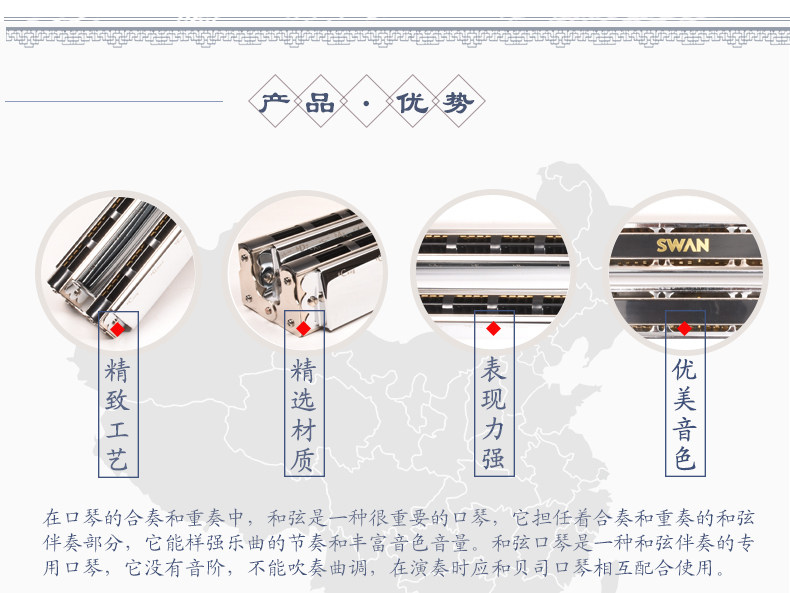 产品·优势

SWAN

精致工艺

精选材质

表现力强

优美音色

在口琴的合奏和重奏中，和弦是一种很重要的口琴，它担任着合奏和重奏的和弦伴奏部分，它能样强乐曲的节奏和丰富音色音量。和弦口琴是一种和弦伴奏的专用口琴，它没有音阶，不能吹奏曲调，在演奏时应和贝司口琴相互配合使用。