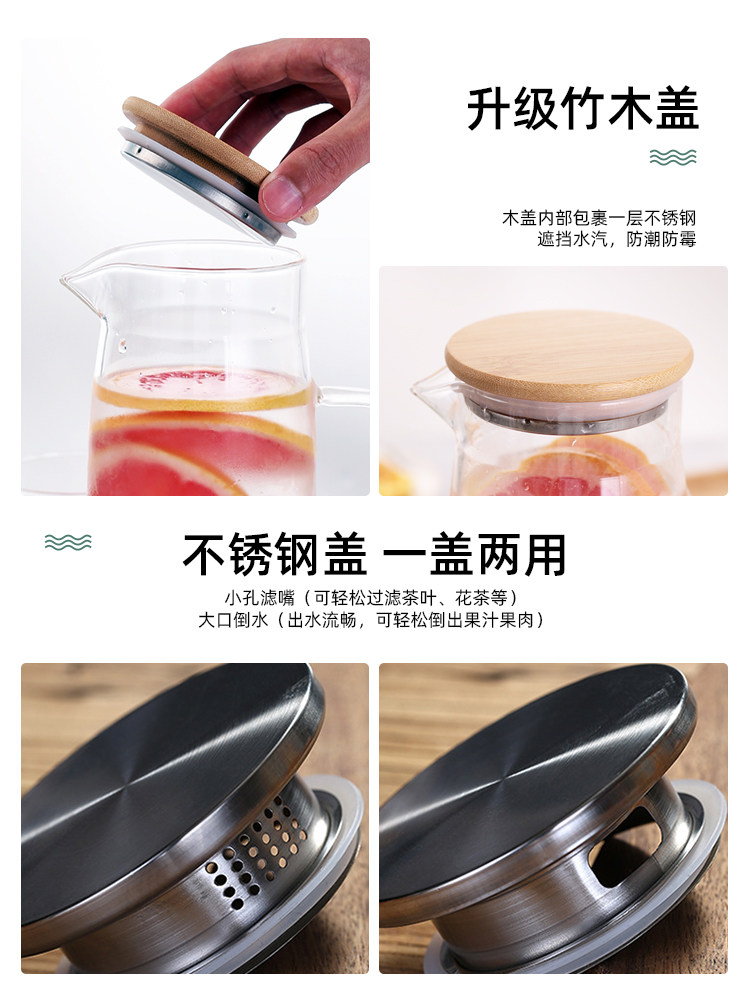 升级竹木盖

木盖内部包裹一层不锈钢
遮挡水汽，防潮防霉

不锈钢盖 一盖两用

小孔滤嘴（可轻松过滤茶叶、花茶等）
大口倒水（出水流畅，可轻松倒出果汁果肉）