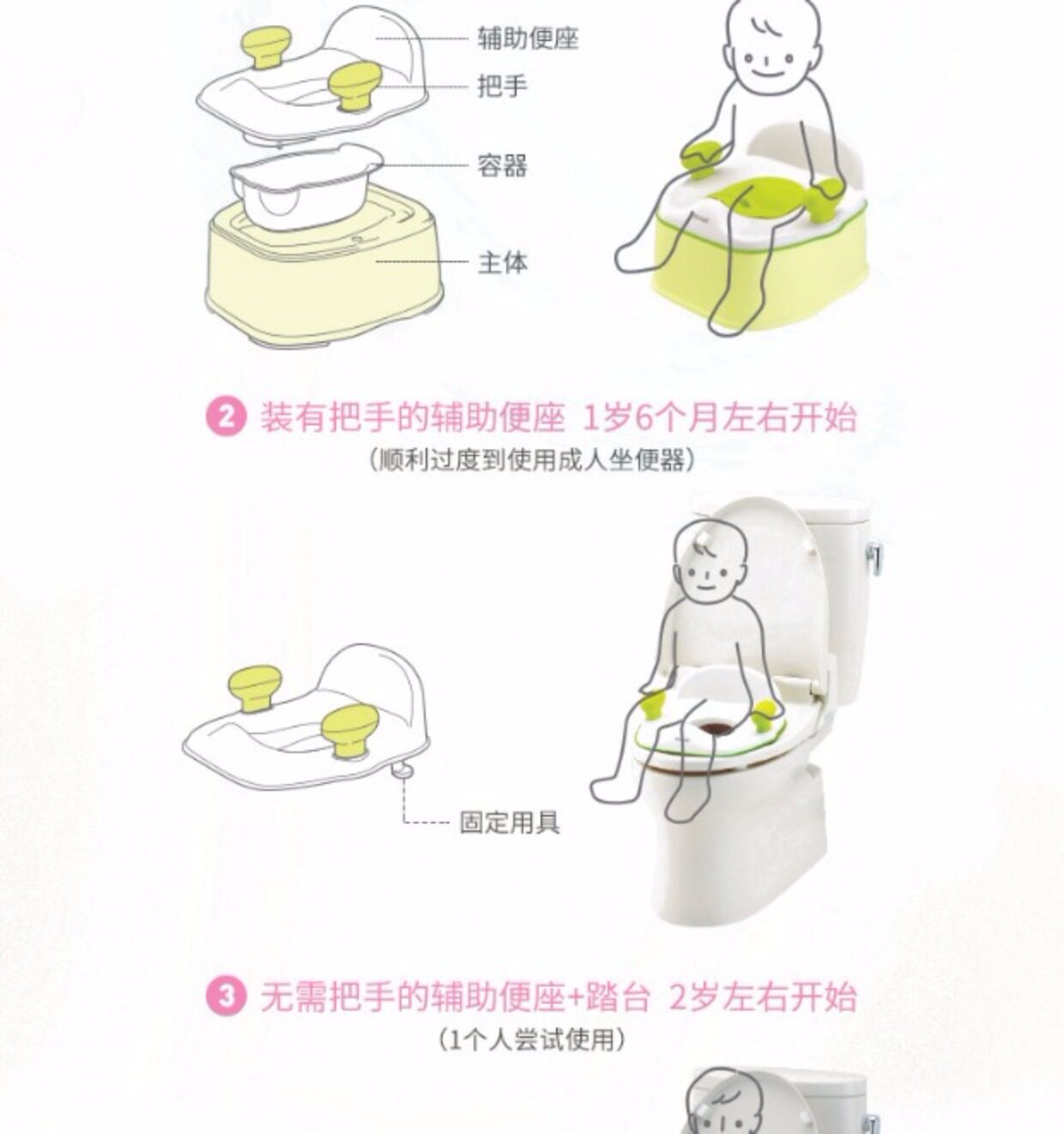 辅助便座
把手
容器
主体

2 装有把手的辅助便座 1岁6个月左右开始
（顺利过度到使用成人坐便器）

固定用具

3 无需把手的辅助便座+踏台 2岁左右开始
（1个人尝试使用）