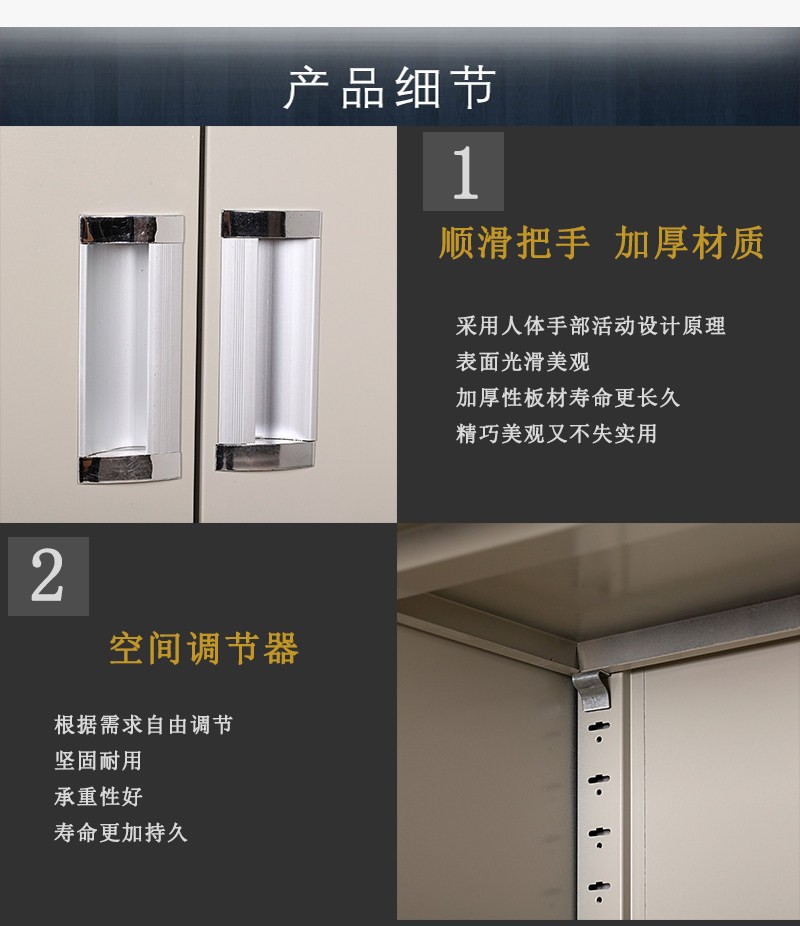 产品细节

1

顺滑把手 加厚材质

采用人体手部活动设计原理
表面光滑美观
加厚性板材寿命更长久
精巧美观又不失实用

2

空间调节器

根据需求自由调节
坚固耐用
承重性好
寿命更加持久