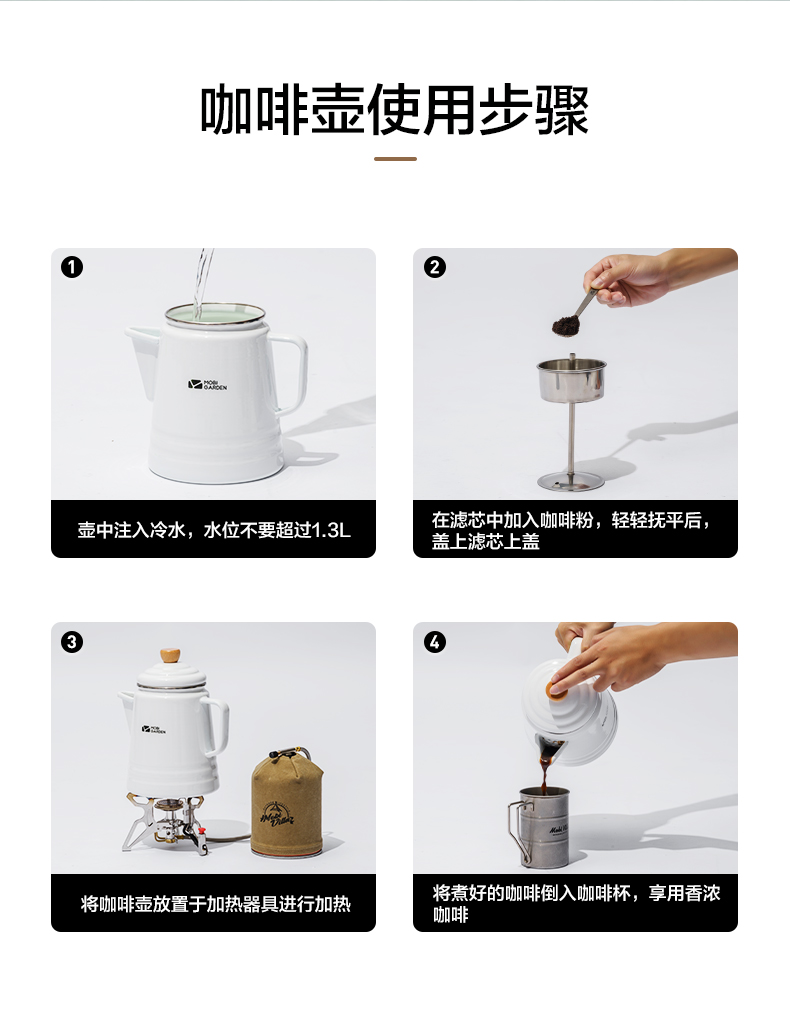 咖啡壶使用步骤

1
MOBI GARDEN
壶中注入冷水，水位不要超过1.3L

2
在滤芯中加入咖啡粉，轻轻抚平后，盖上滤芯上盖

3
MOBI GARDEN
将咖啡壶放置于加热器具进行加热

4
将煮好的咖啡倒入咖啡杯，享用香浓咖啡