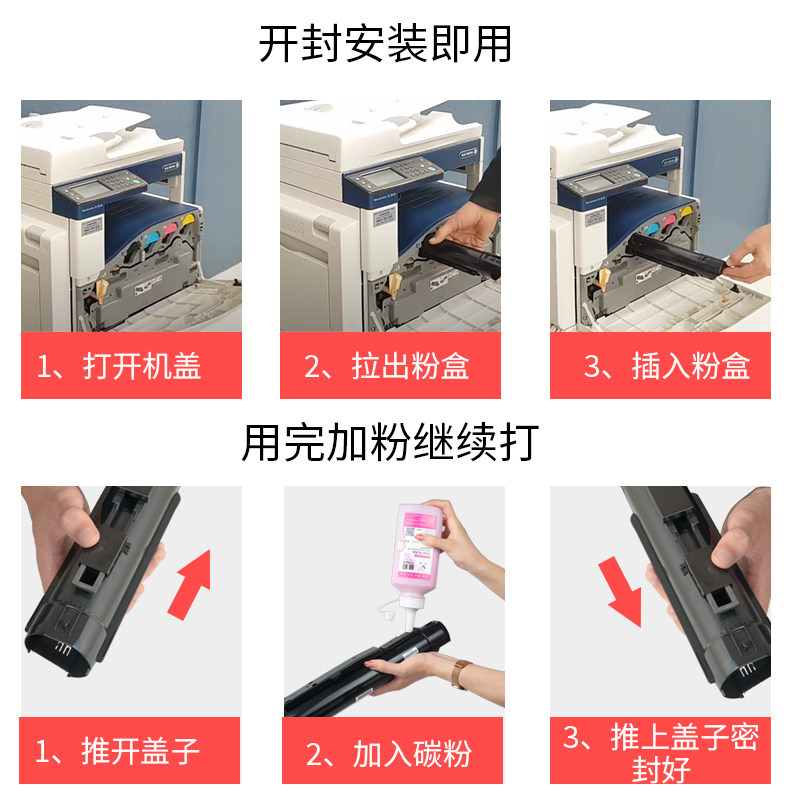 开封安装即用

1、打开机盖

2、拉出粉盒

3、插入粉盒

用完加粉继续打

1、推开盖子

2、加入碳粉

3、推上盖子密封好