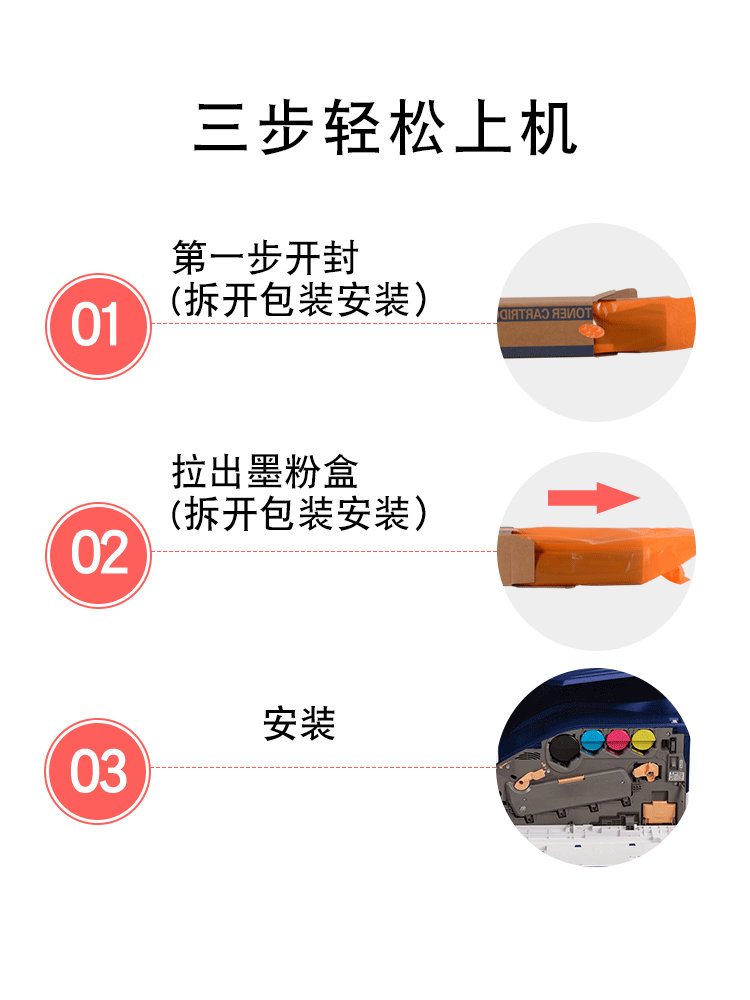 三步轻松上机

01

第一步开封
(拆开包装安装)

TONER CARTRID

02

拉出墨粉盒
(拆开包装安装)

03

安装