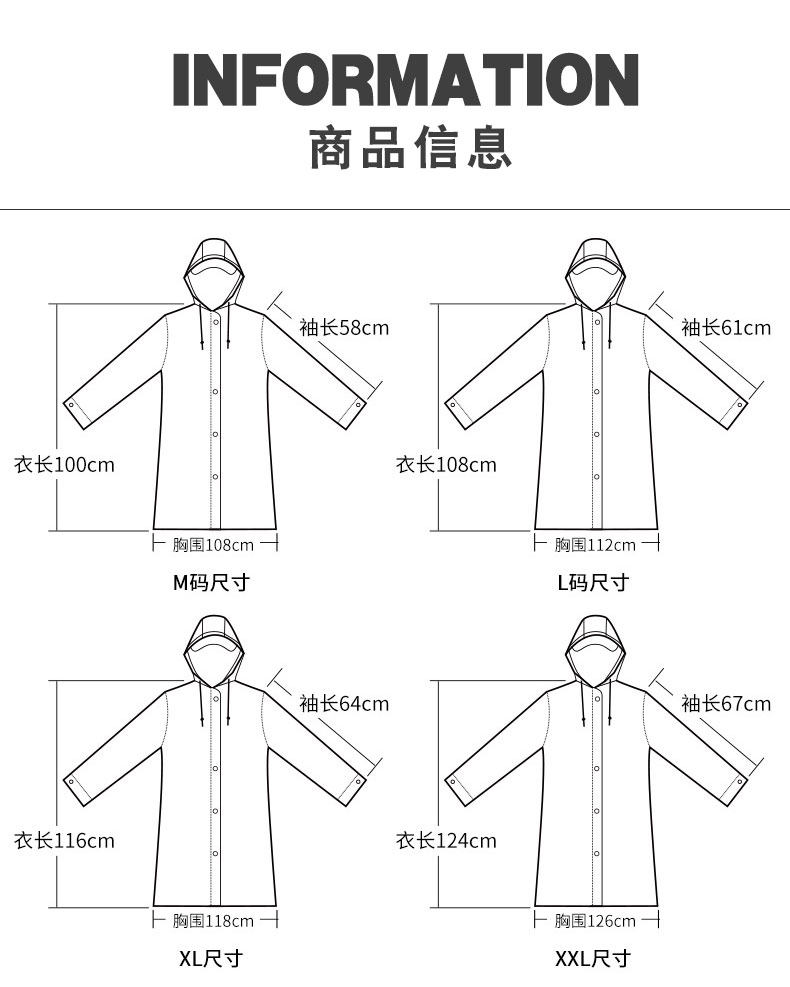 INFORMATION
商品信息

袖长58cm
衣长100cm
胸围108cm
M码尺寸

袖长61cm
衣长108cm
胸围112cm
L码尺寸

袖长64cm
衣长116cm
胸围118cm
XL尺寸

袖长67cm
衣长124cm
胸围126cm
XXL尺寸