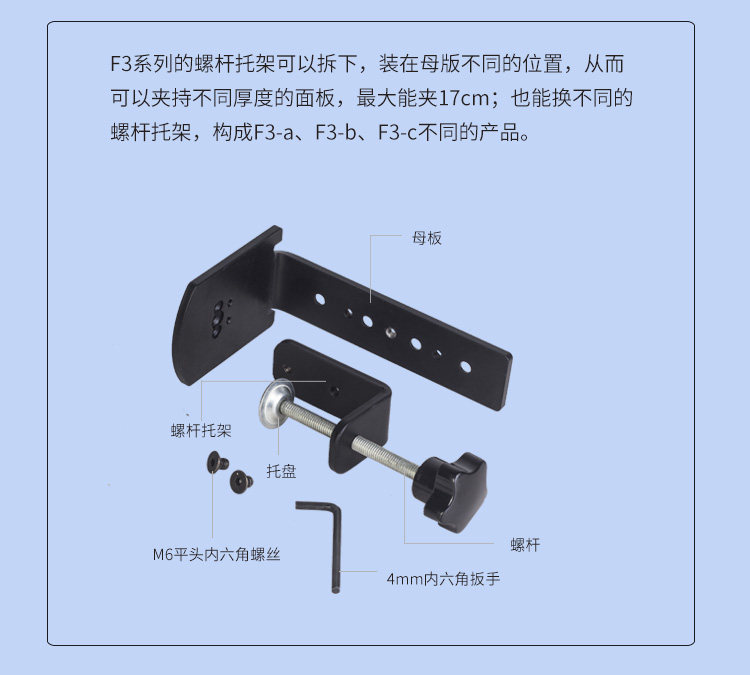 F3系列的螺杆托架可以拆下，装在母版不同的位置，从而可以夹持不同厚度的面板，最大能夹17cm；也能换不同的螺杆托架，构成F3-a、F3-b、F3-c不同的产品。

母板

螺杆托架

托盘

M6平头内六角螺丝

螺杆

4mm内六角扳手